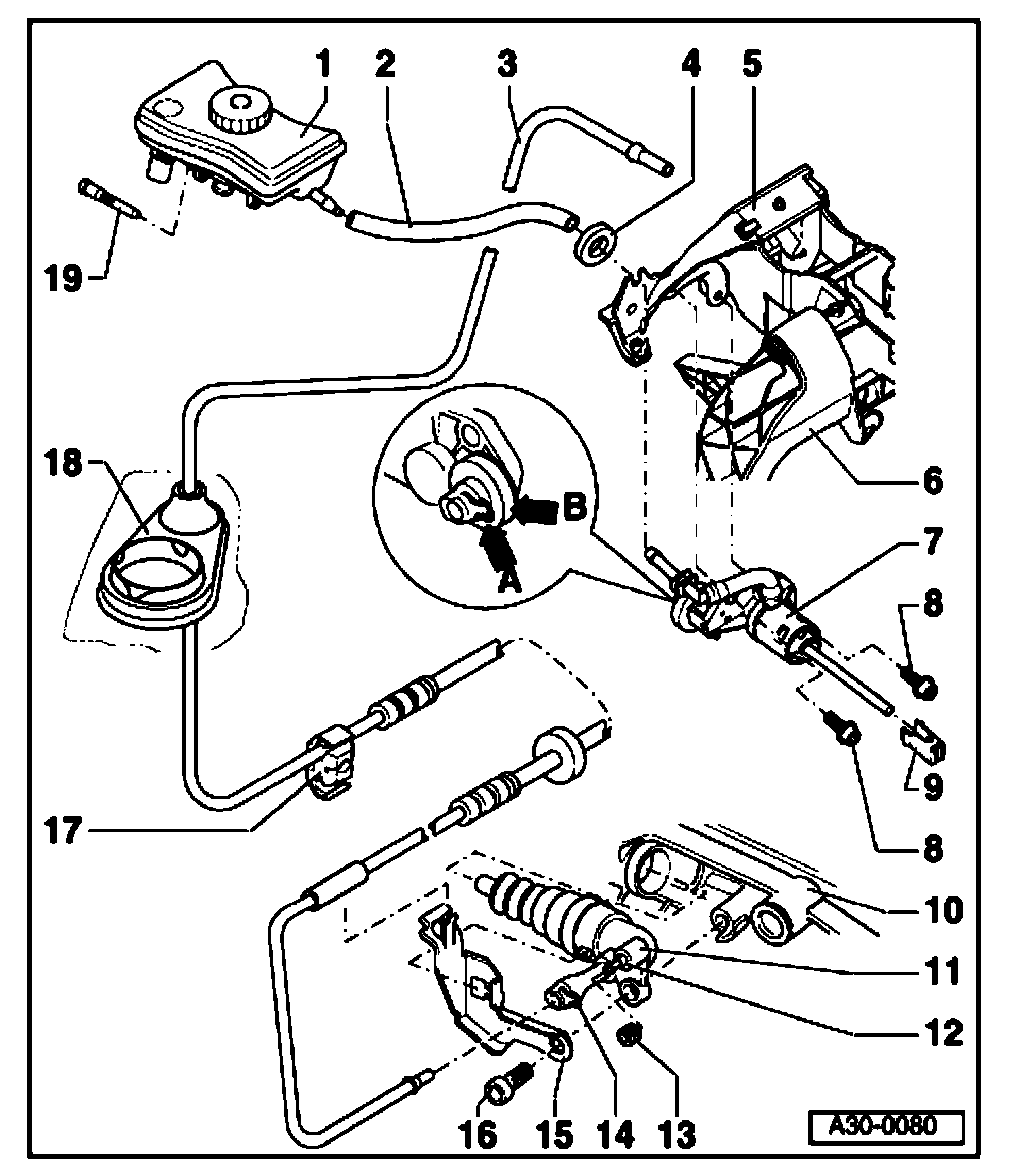 1
2
3
4
5
19
18
B
A
6
7
8
9
8
17
10
11
12
16
15
14
13
A30-0080