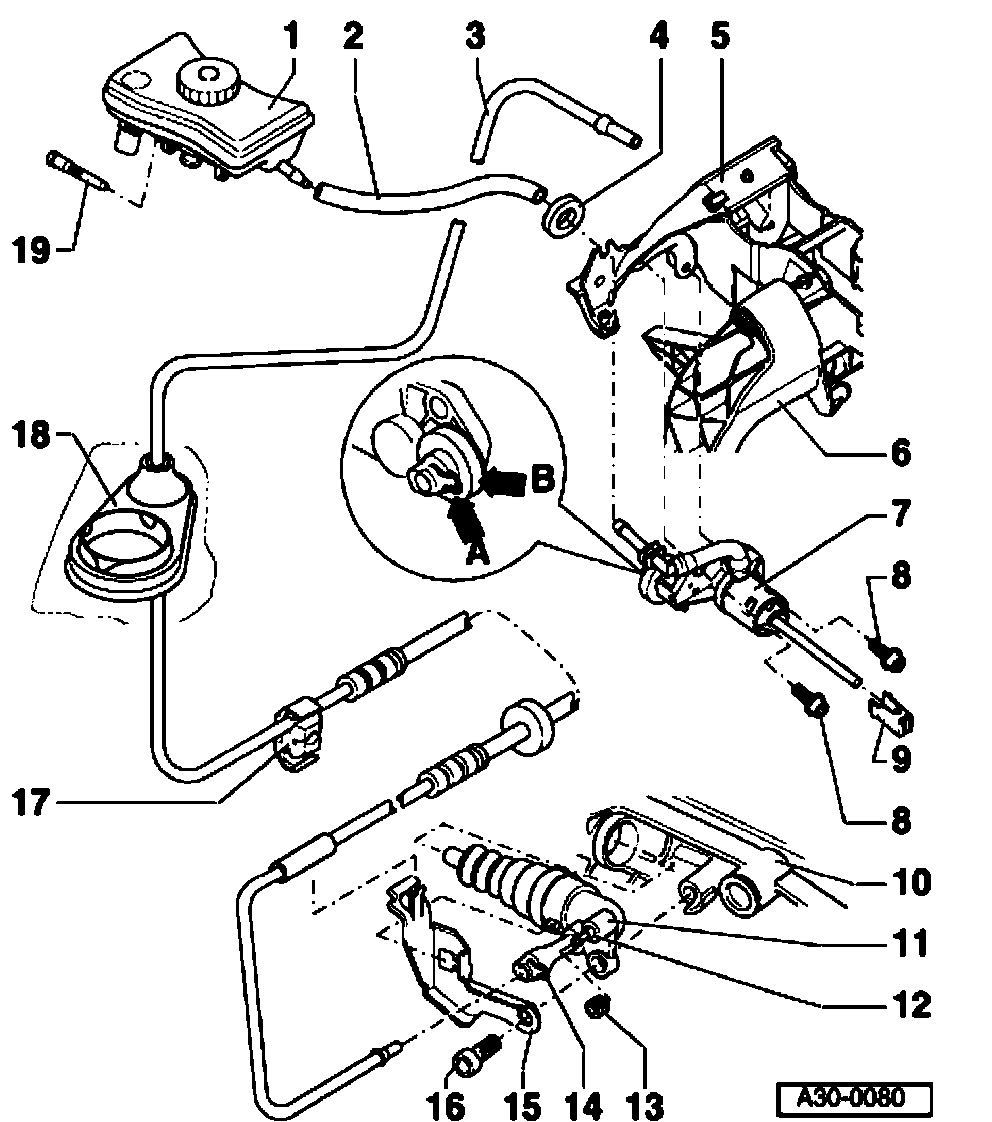 1
2
3
4
5
19
18
B
A
6
7
8
9
8
17
10
11
12
16
15
14
13
A30-0080