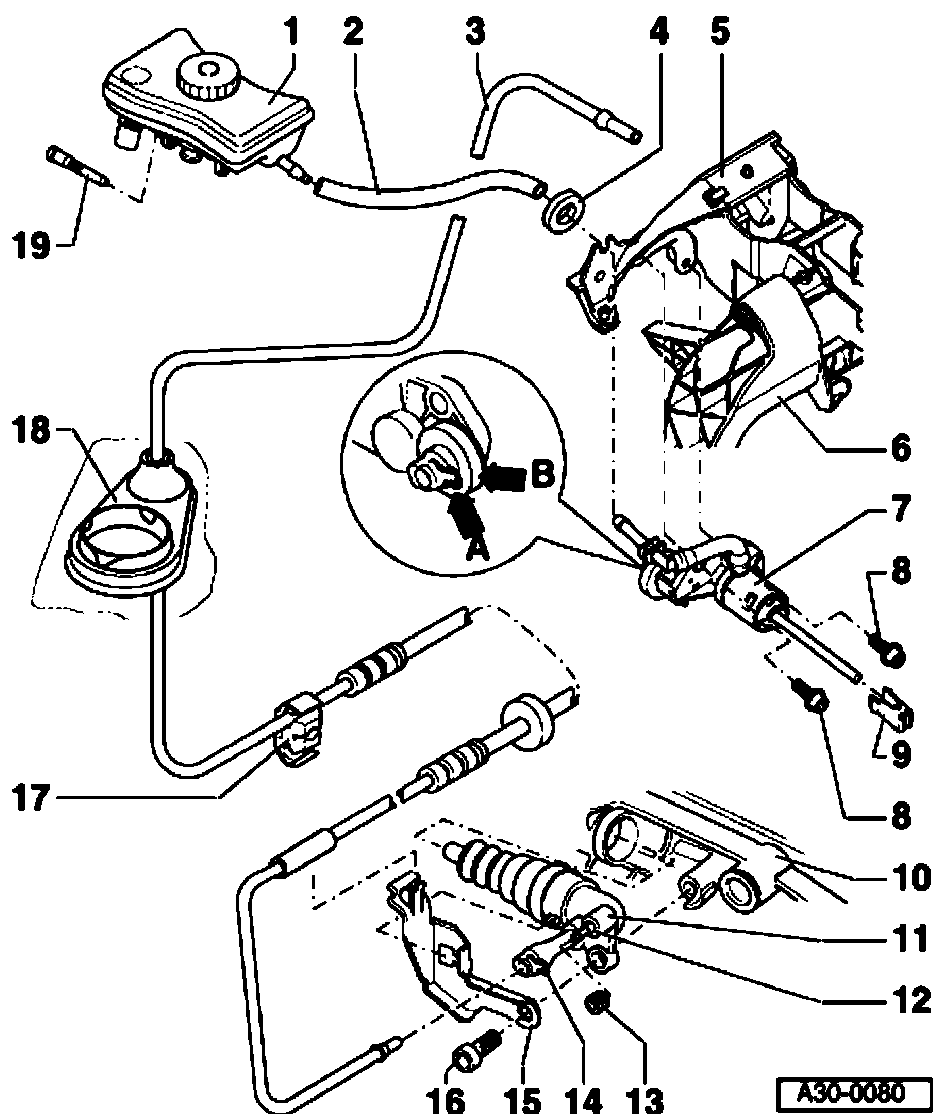 1
2
3
4
5
19
18
B
A
6
7
8
9
8
17
10
11
12
16
15
14
13
A30-0080