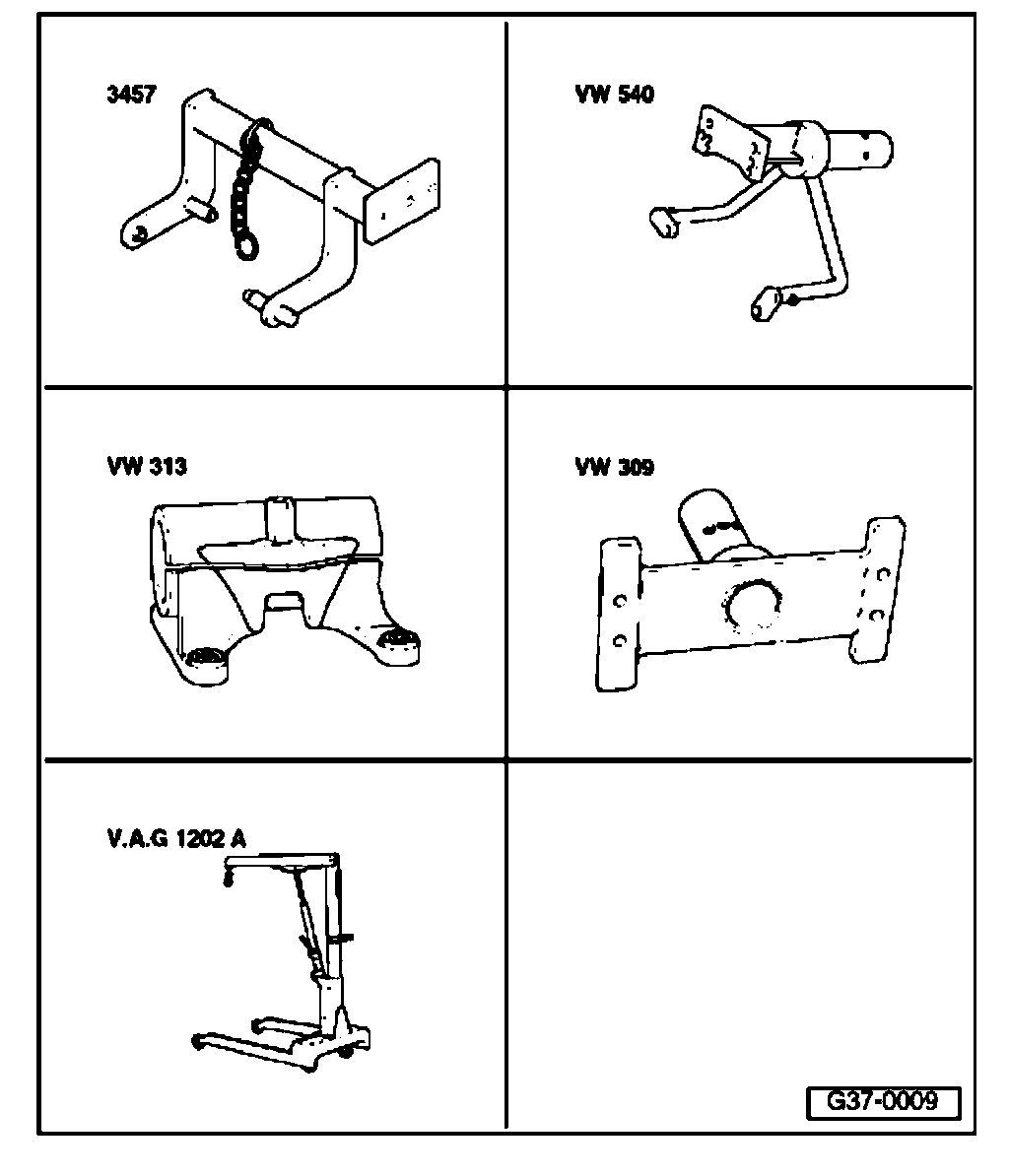 3457

VW 540

VW 313

VW 309

V.A.G 1202 A

G37-0009