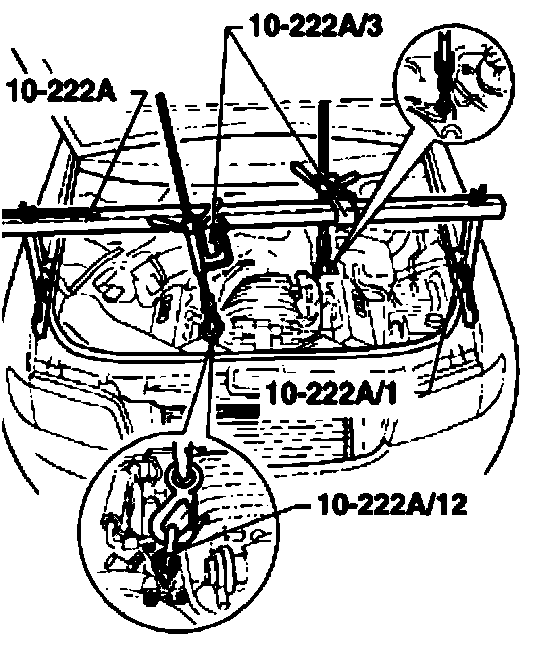 10-222A/3

10-222A

10-222A/1

10-222A/12