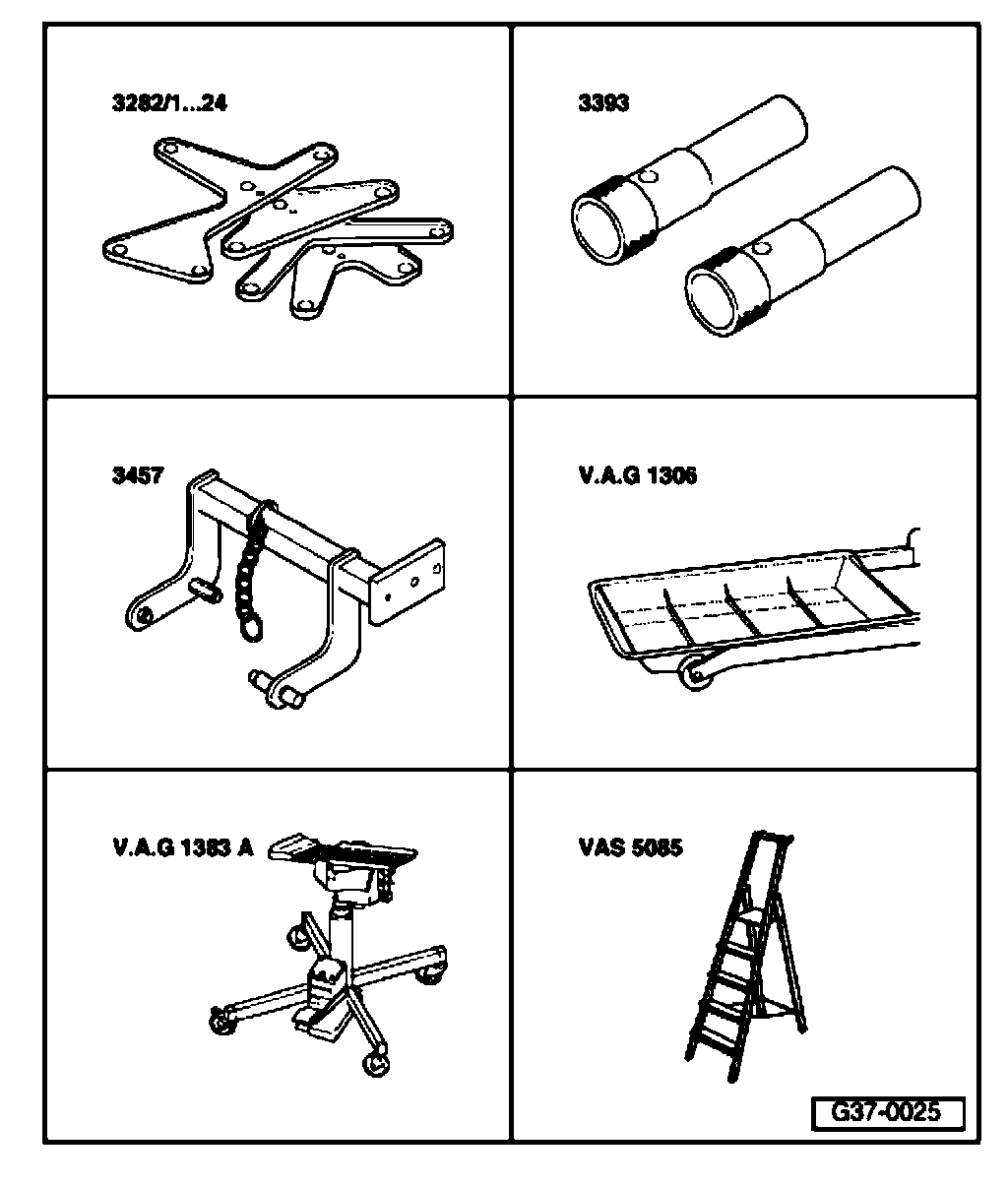 3282/1...24

3393

3457

V.A.G 1306

V.A.G 1383 A

VAS 5085

G37-0025