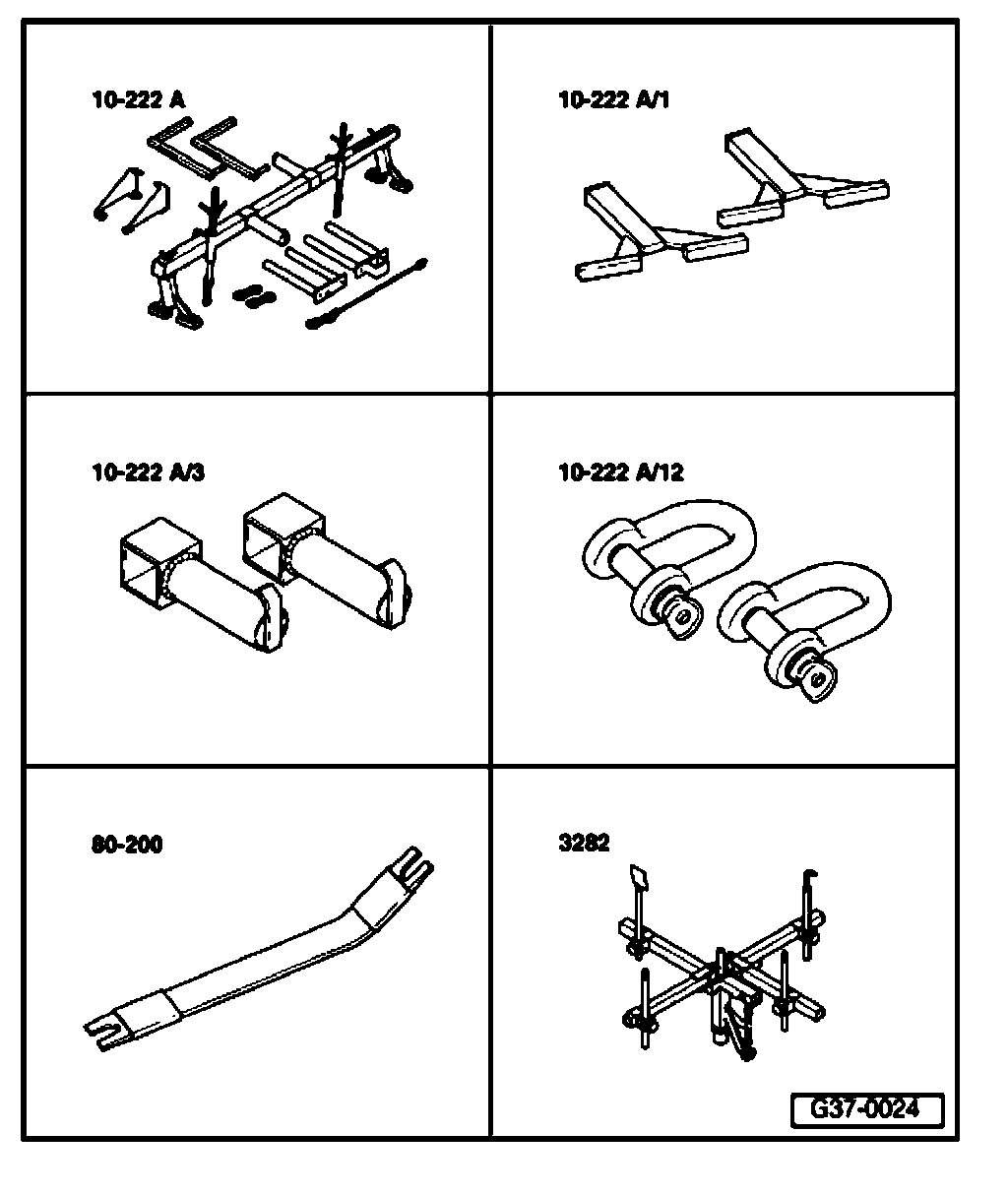 10-222 A

10-222 A/1

10-222 A/3

10-222 A/12

80-200

3282

G37-0024