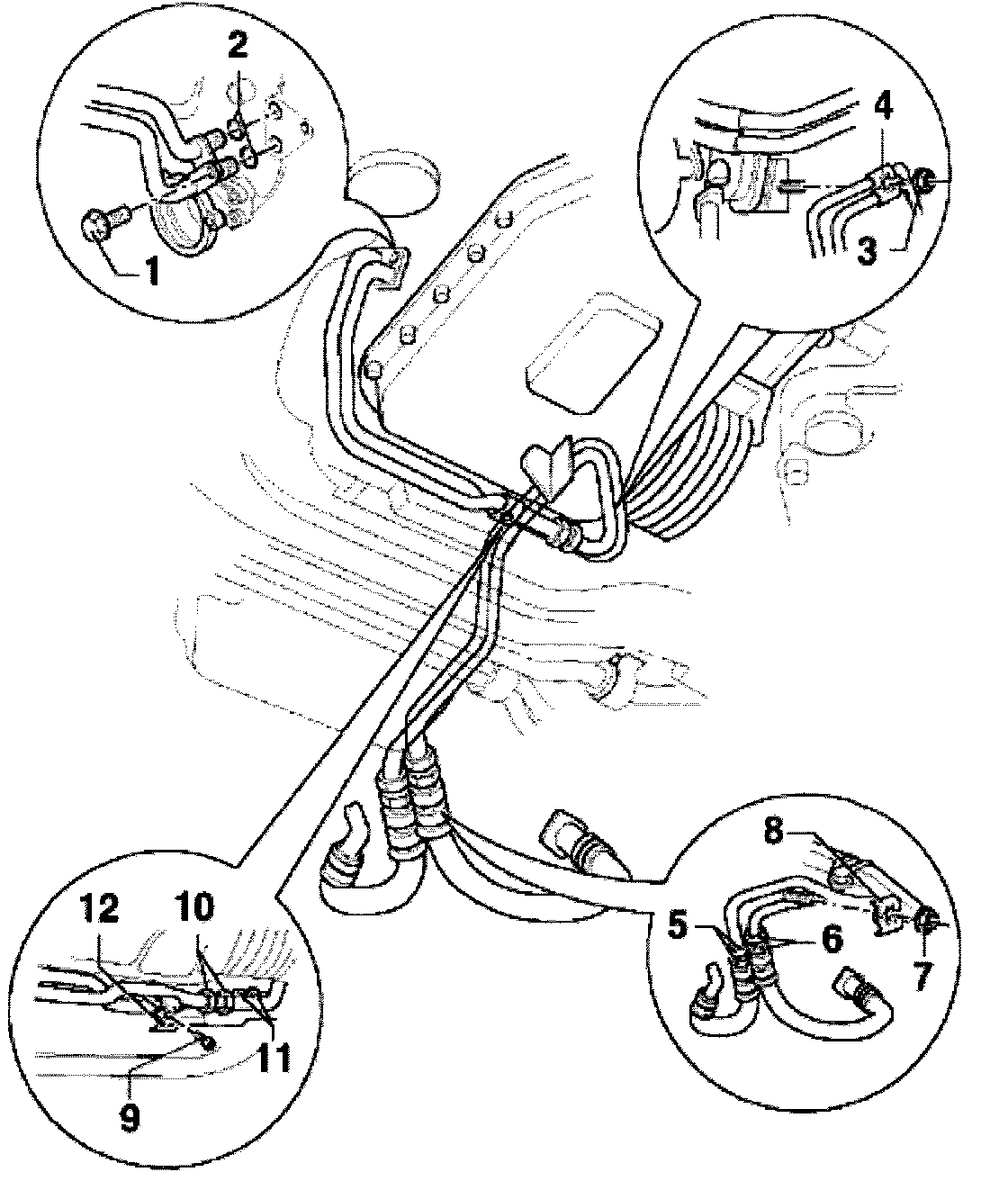 2
1
4
3
8
5
6
7
12
10
11
9