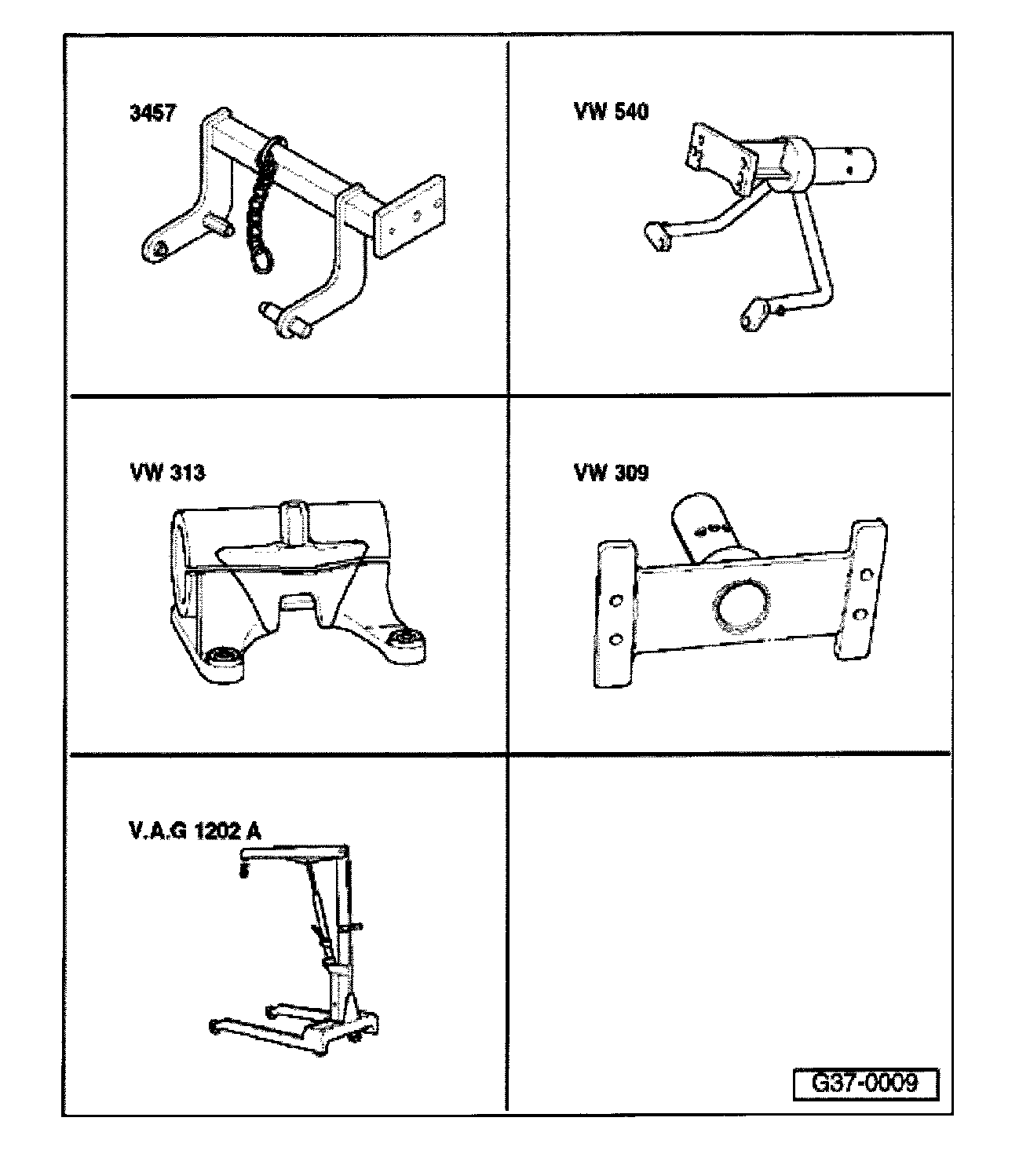 3457

VW 540

VW 313

VW 309

V.A.G 1202 A

G37-0009