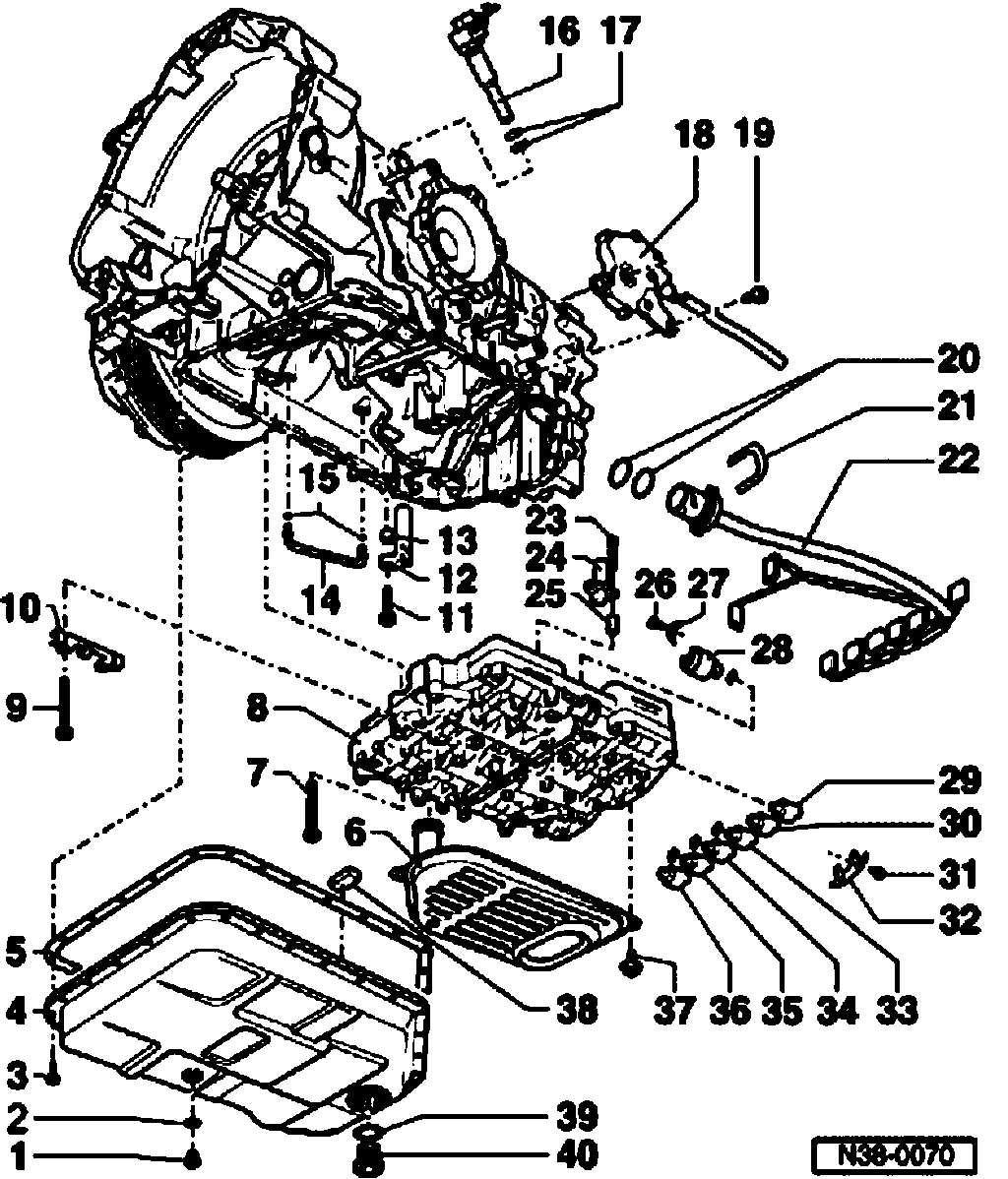 16
17
18
19
20
21
22
15
13
12
14
11
23
24
25
26
27
28
10
9
8
7
6
29
30
31
32
5
4
3
2
1
38
37
36
35
34
33
39
40
N38-0070