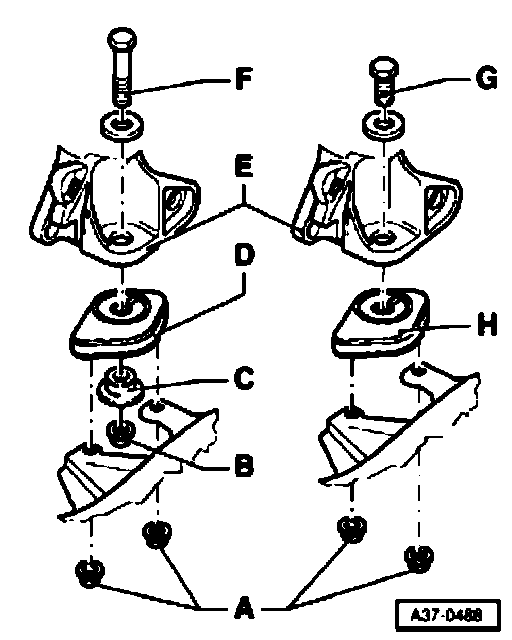 F
G
E
D
H
C
B
A
A37-0488