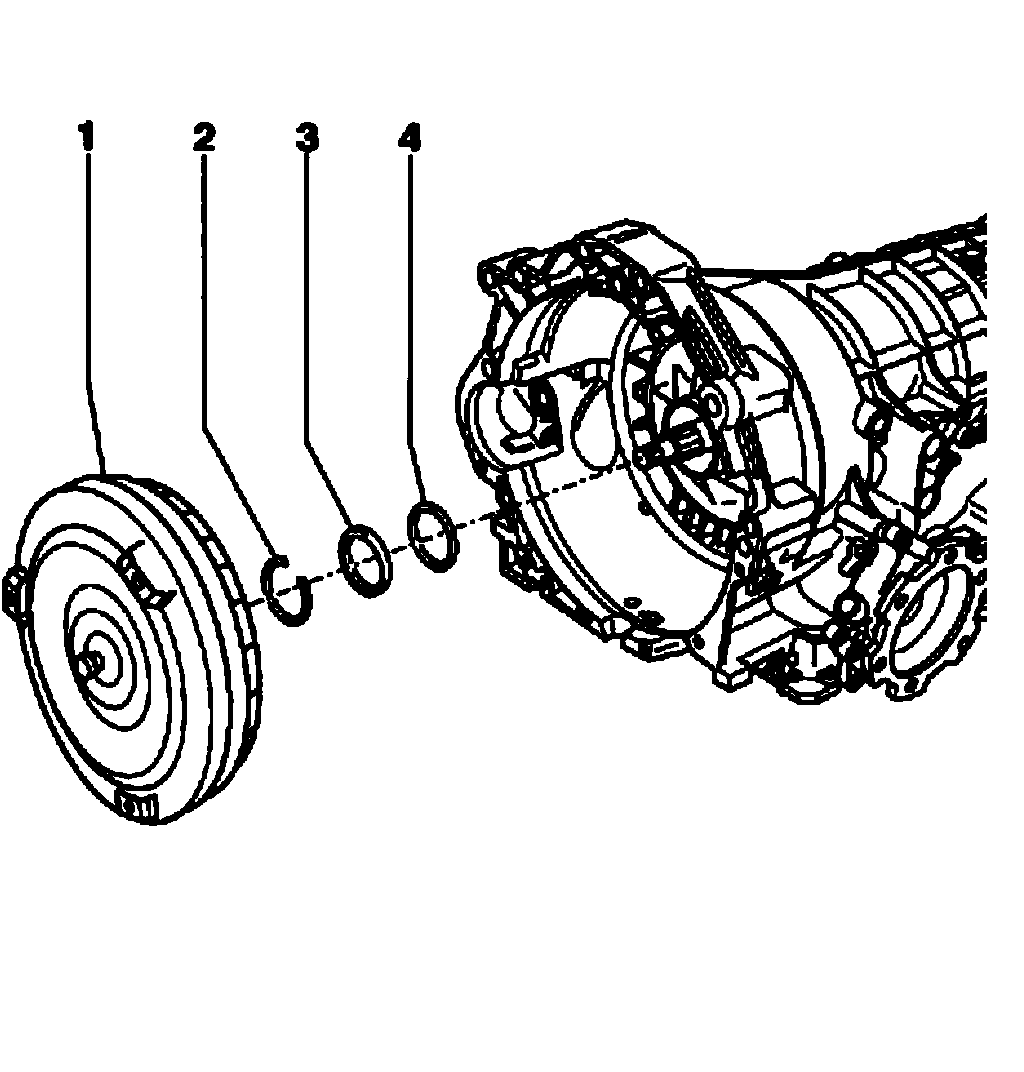 1 2 3 4