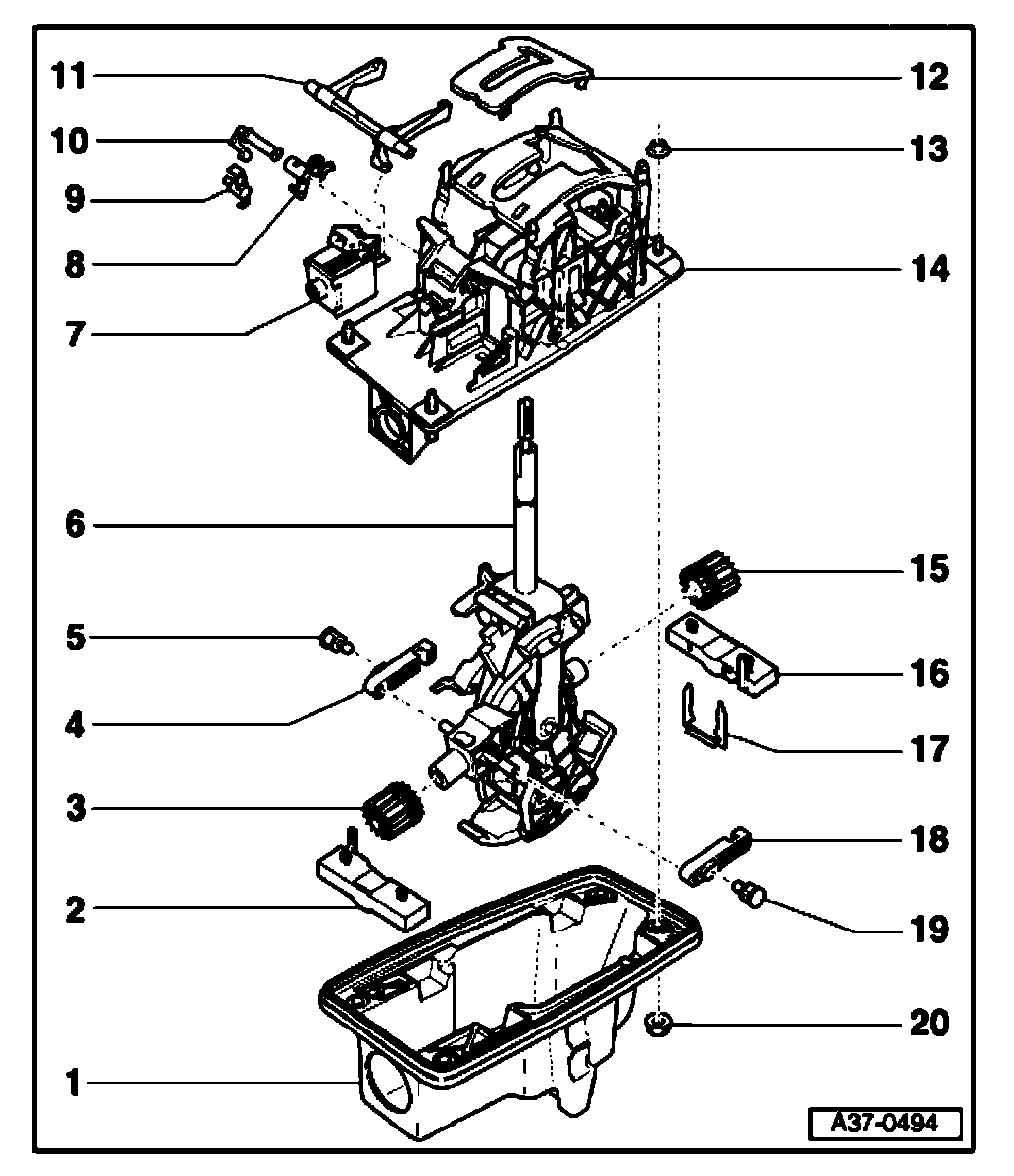 11
10
9
8
7
6
5
4
3
2
1
12
13
14
15
16
17
18
19
20
A37-0494