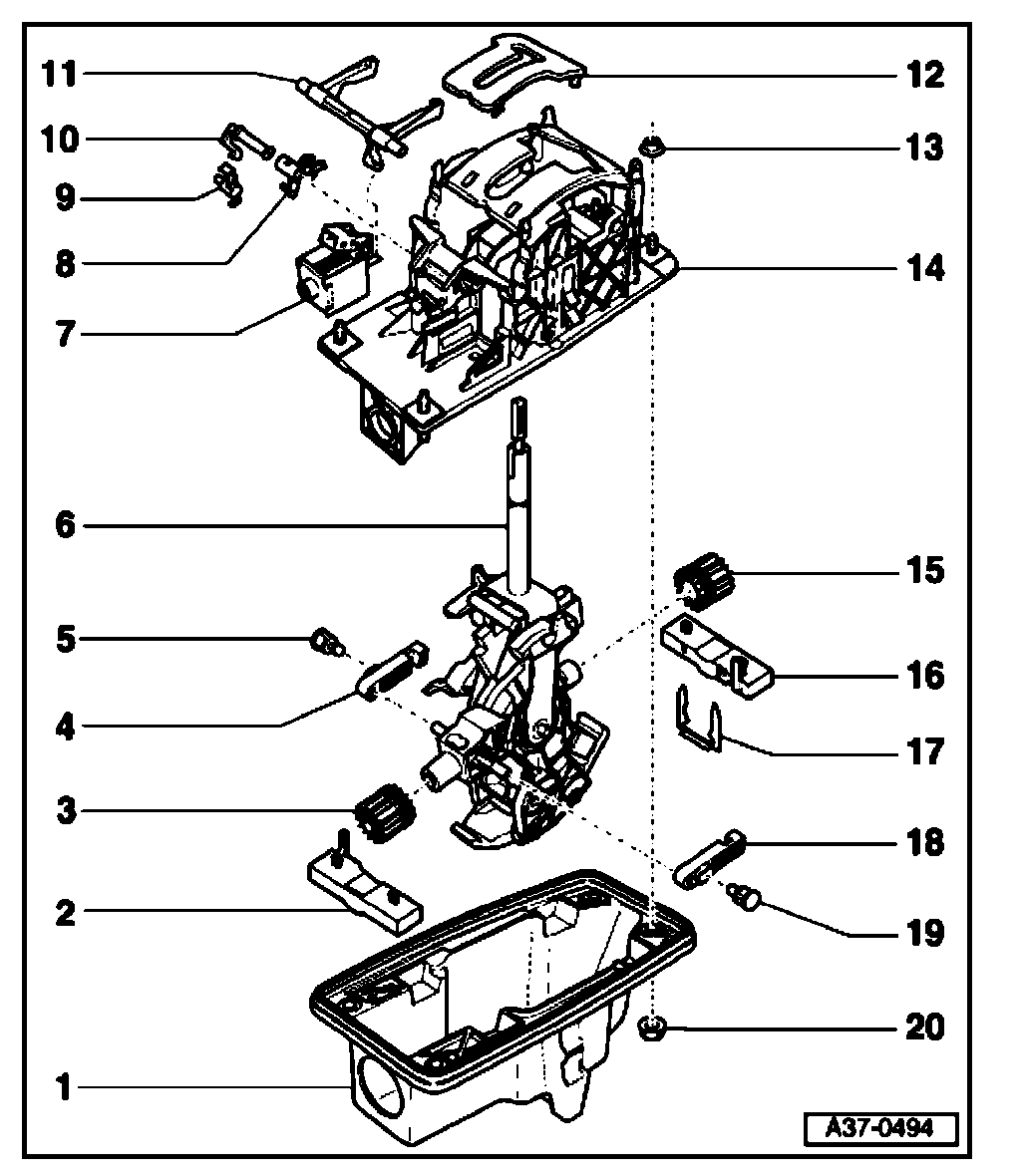 11
10
9
8
7
6
5
4
3
2
1
12
13
14
15
16
17
18
19
20
A37-0494