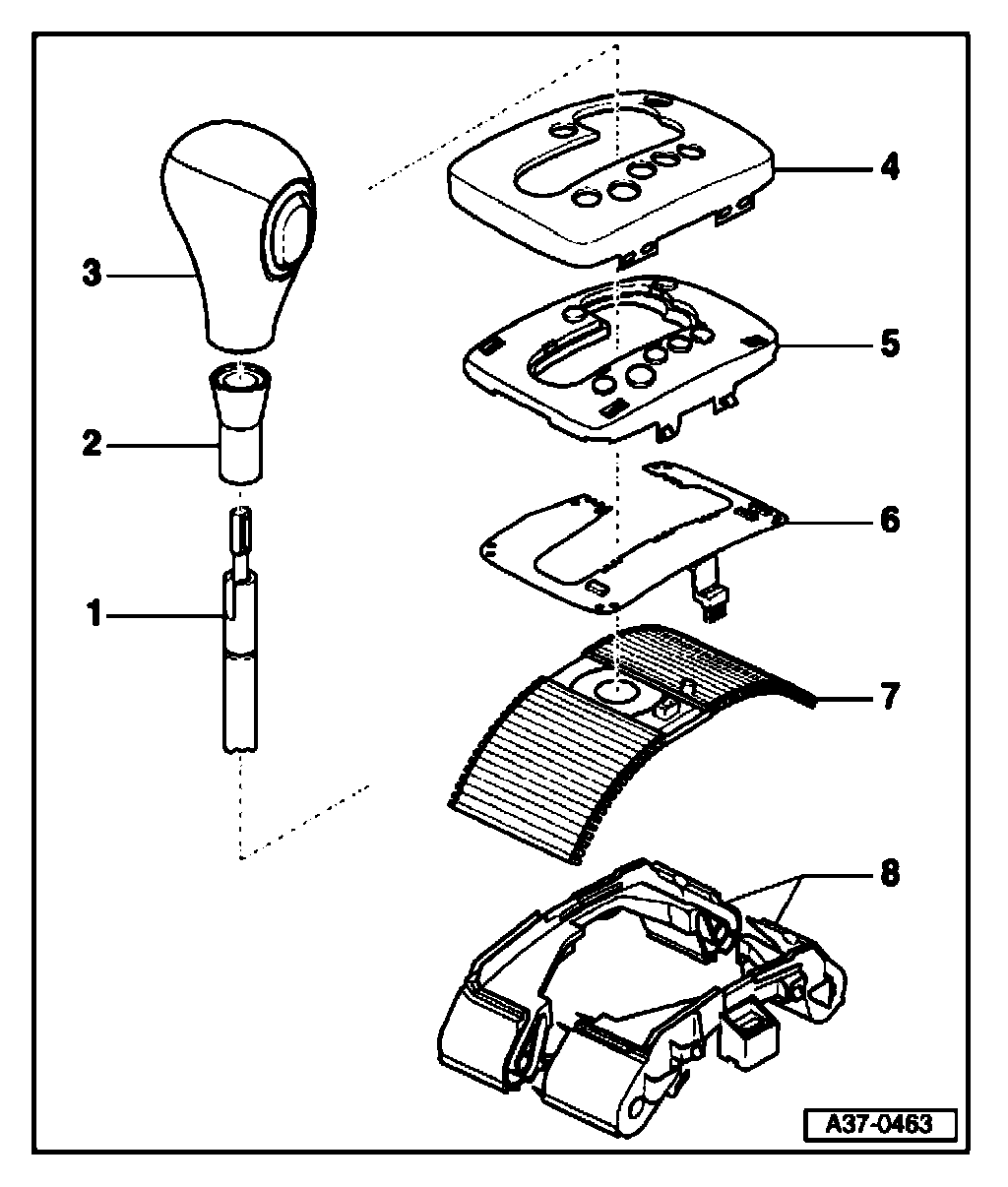 3
2
1
4
5
6
7
8
A37-0463