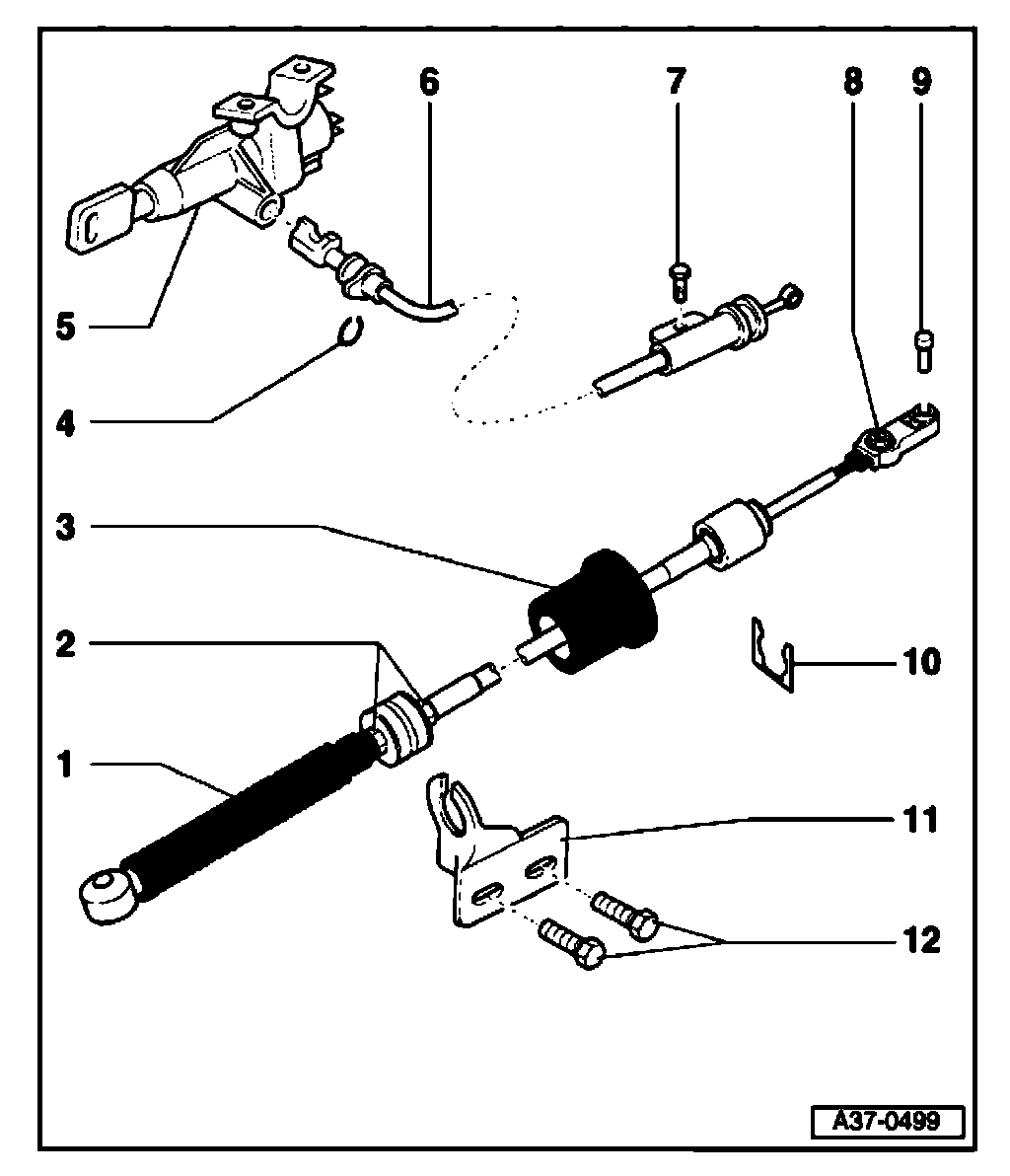 6
7
8
9
5
4
3
2
10
1
11
12
A37-0499