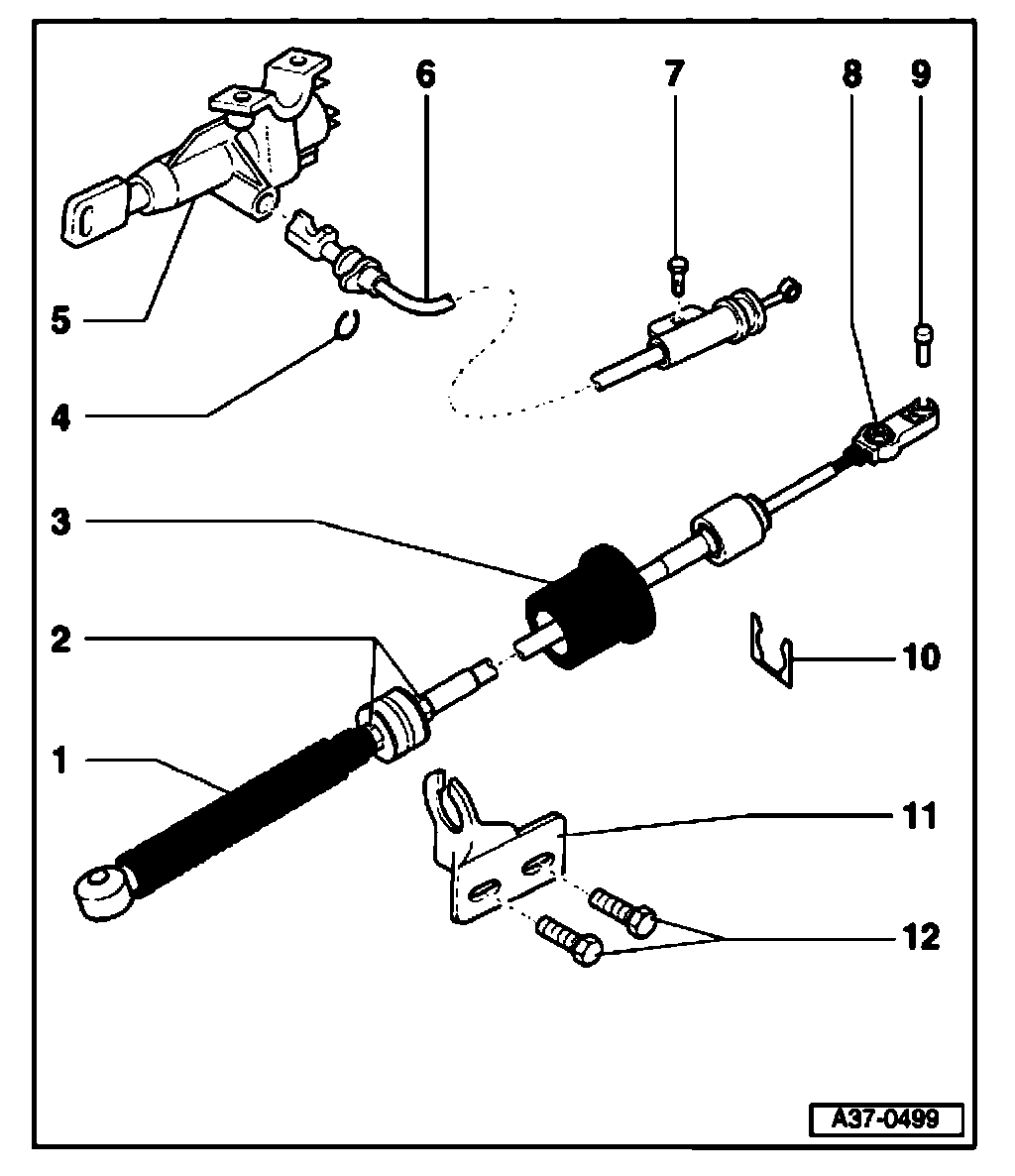 6
7
8
9
5
4
3
2
10
1
11
12
A37-0499