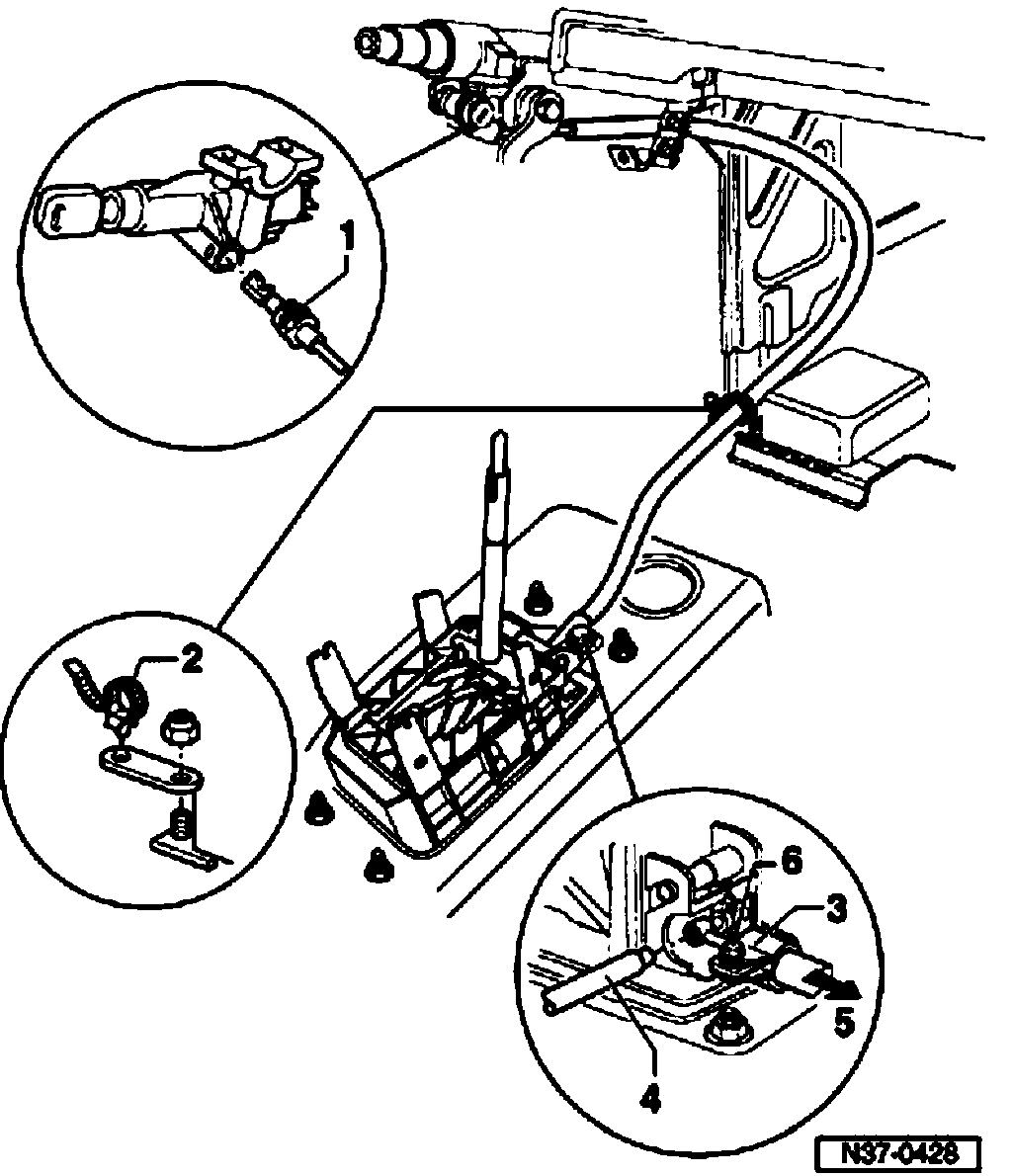 1
2
6
3
5
4
N37-0428