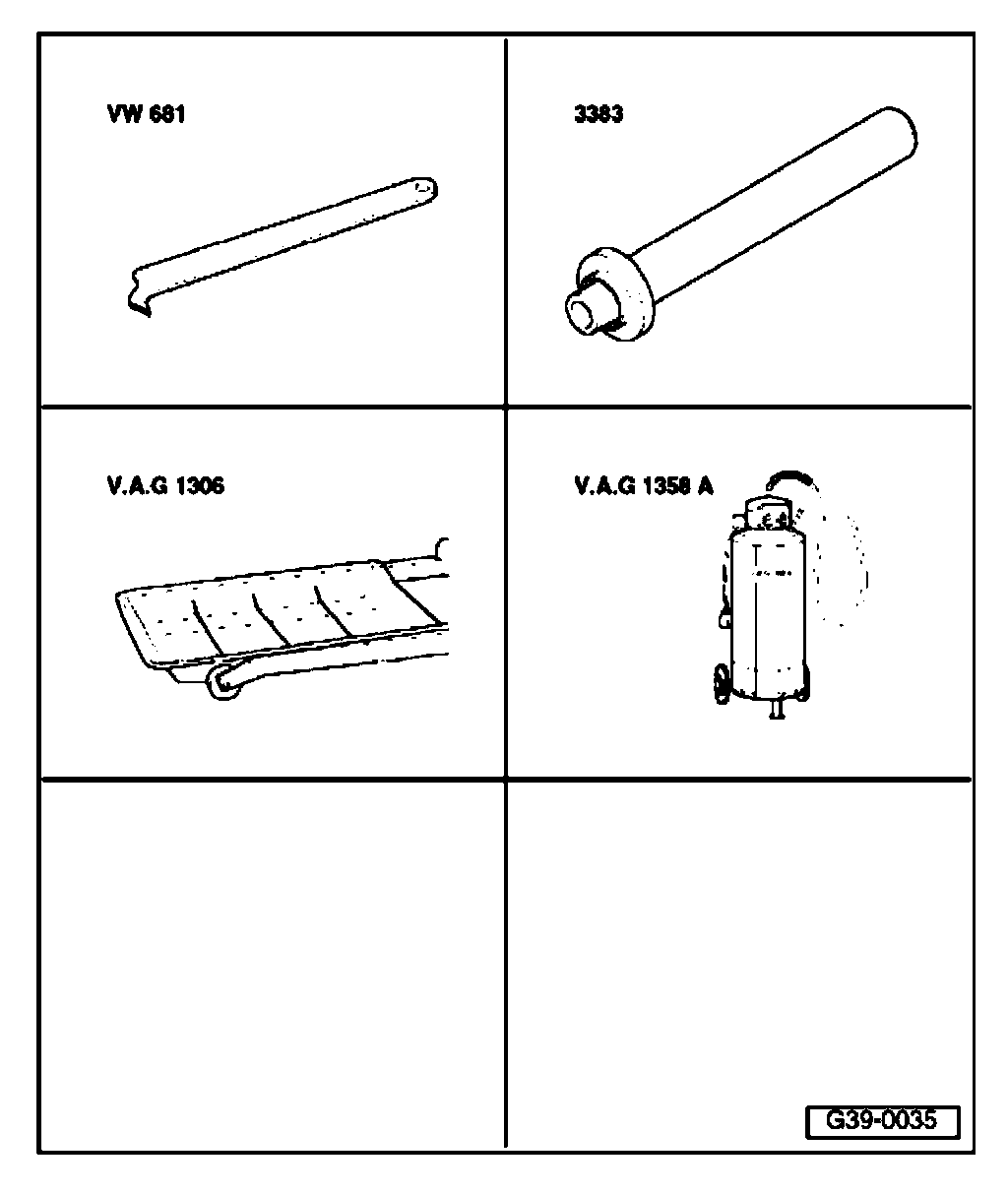 VW 681

3383

V.A.G 1306

V.A.G 1358 A

G39-0035