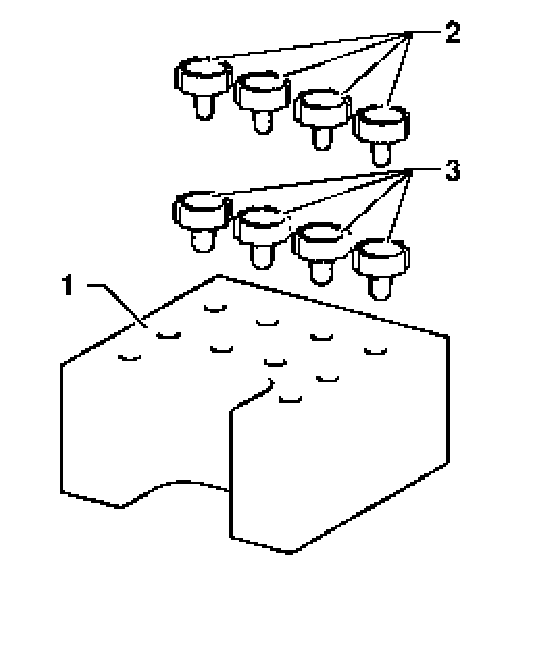 2
3
1