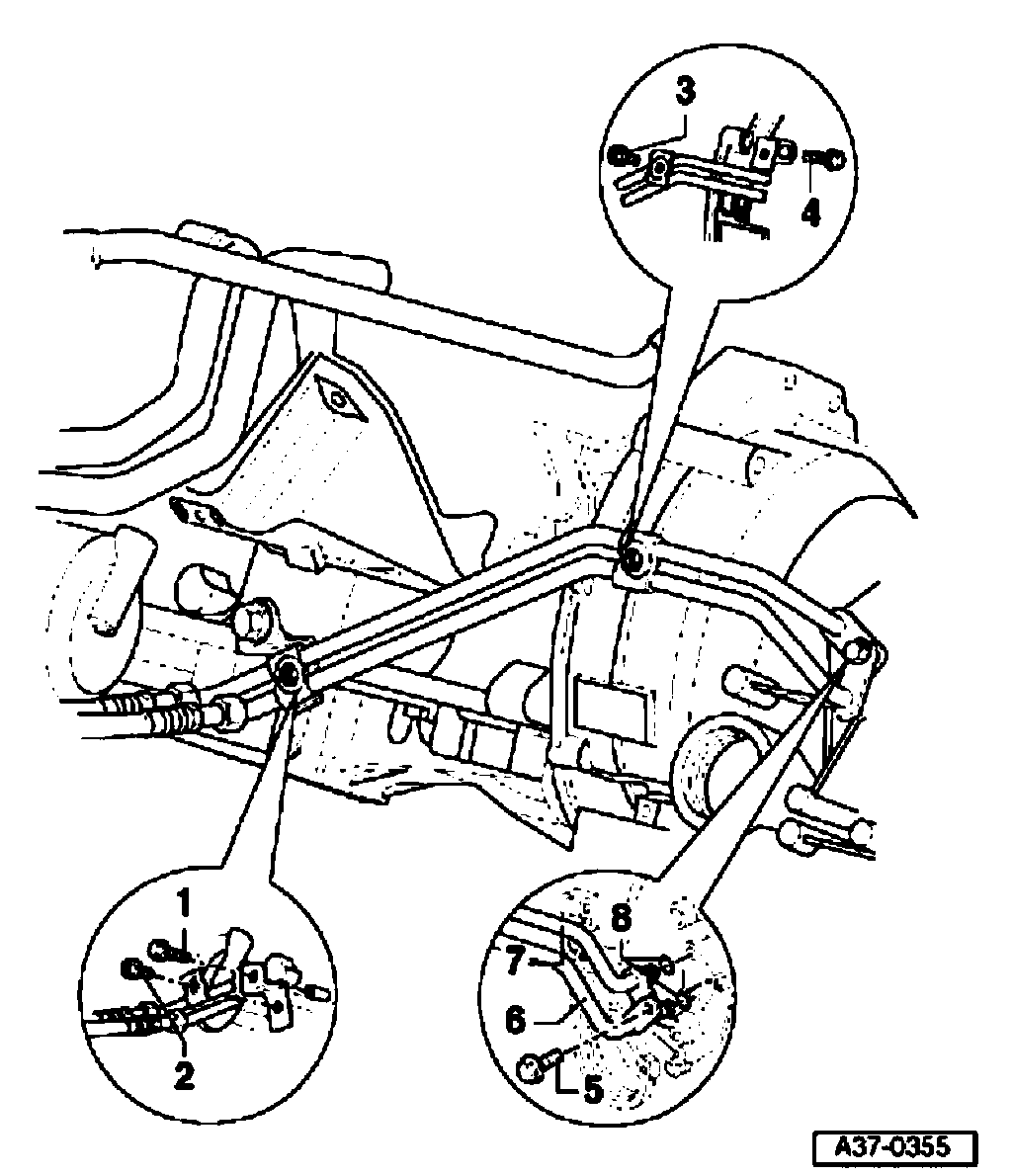 3
4
1
2
8
7
6
5
A37-0355