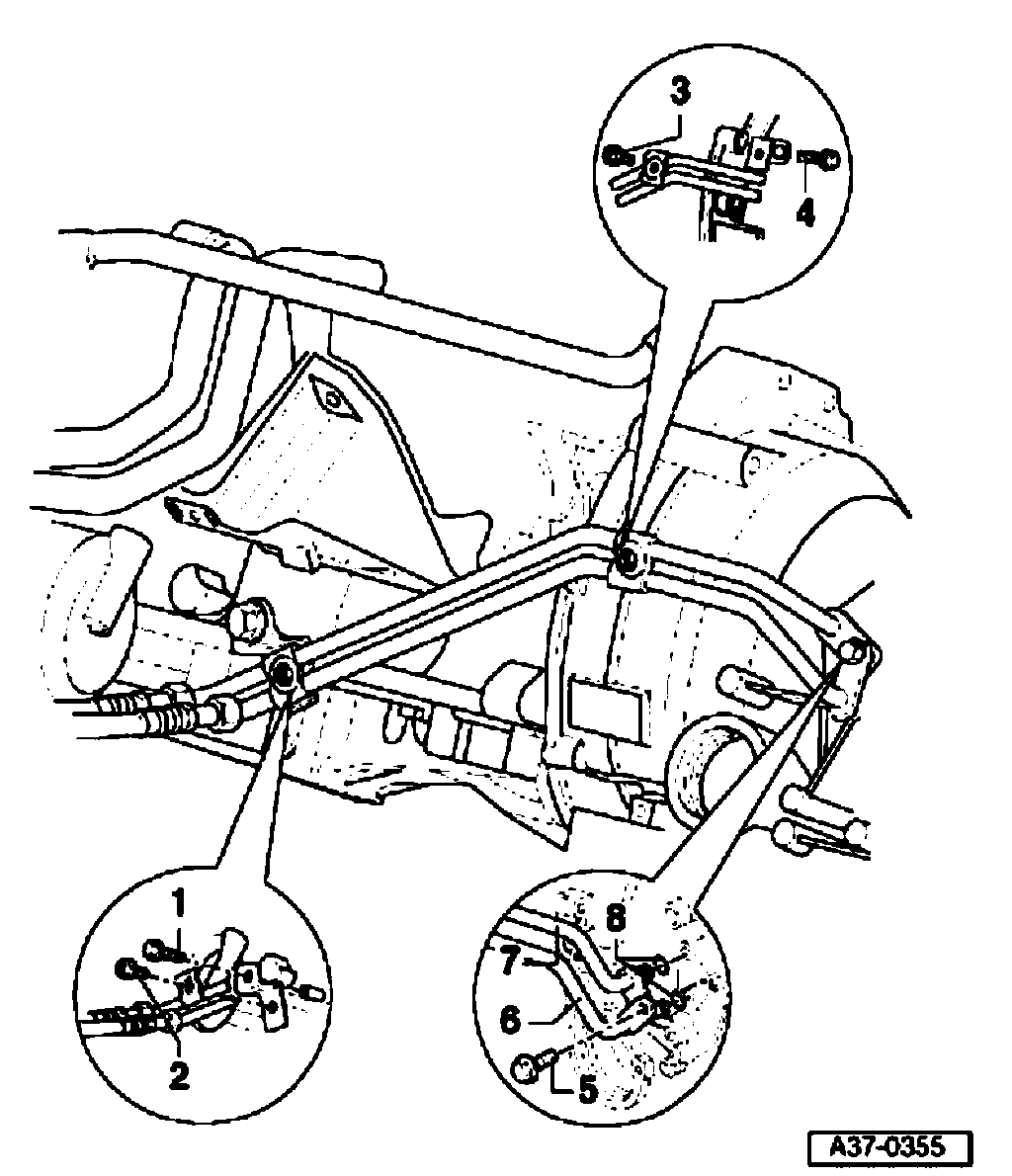 3
4
1
2
8
7
6
5
A37-0355