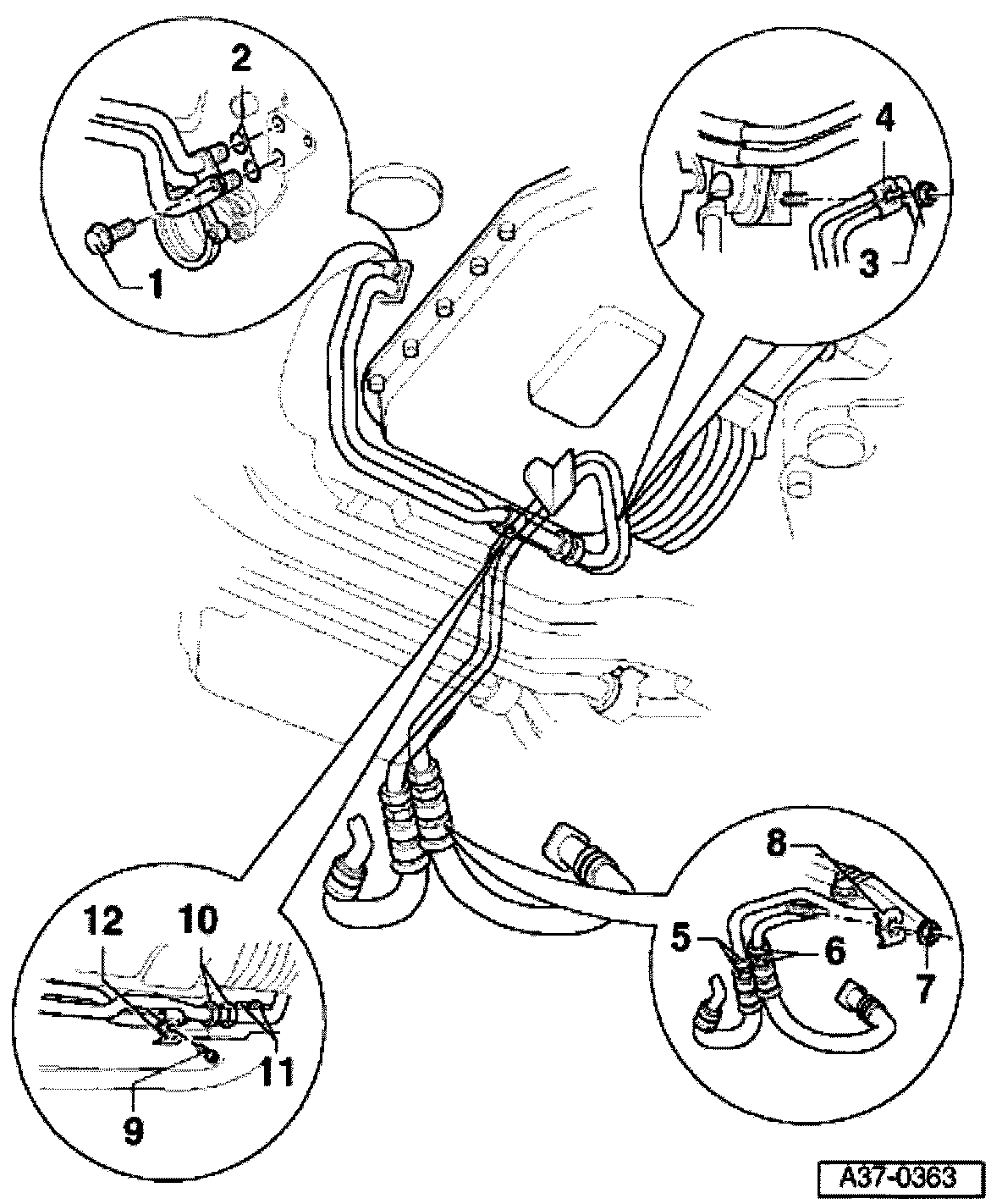 2
1
4
3
8
5
6
7
12
10
11
9
A37-0363