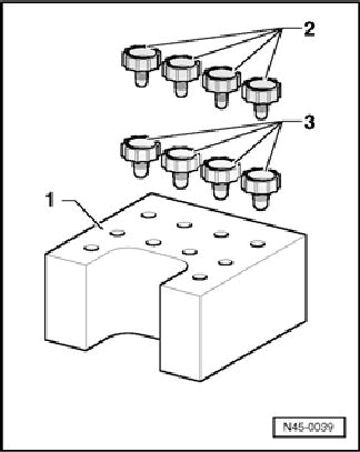 2
3
1
N45-0039