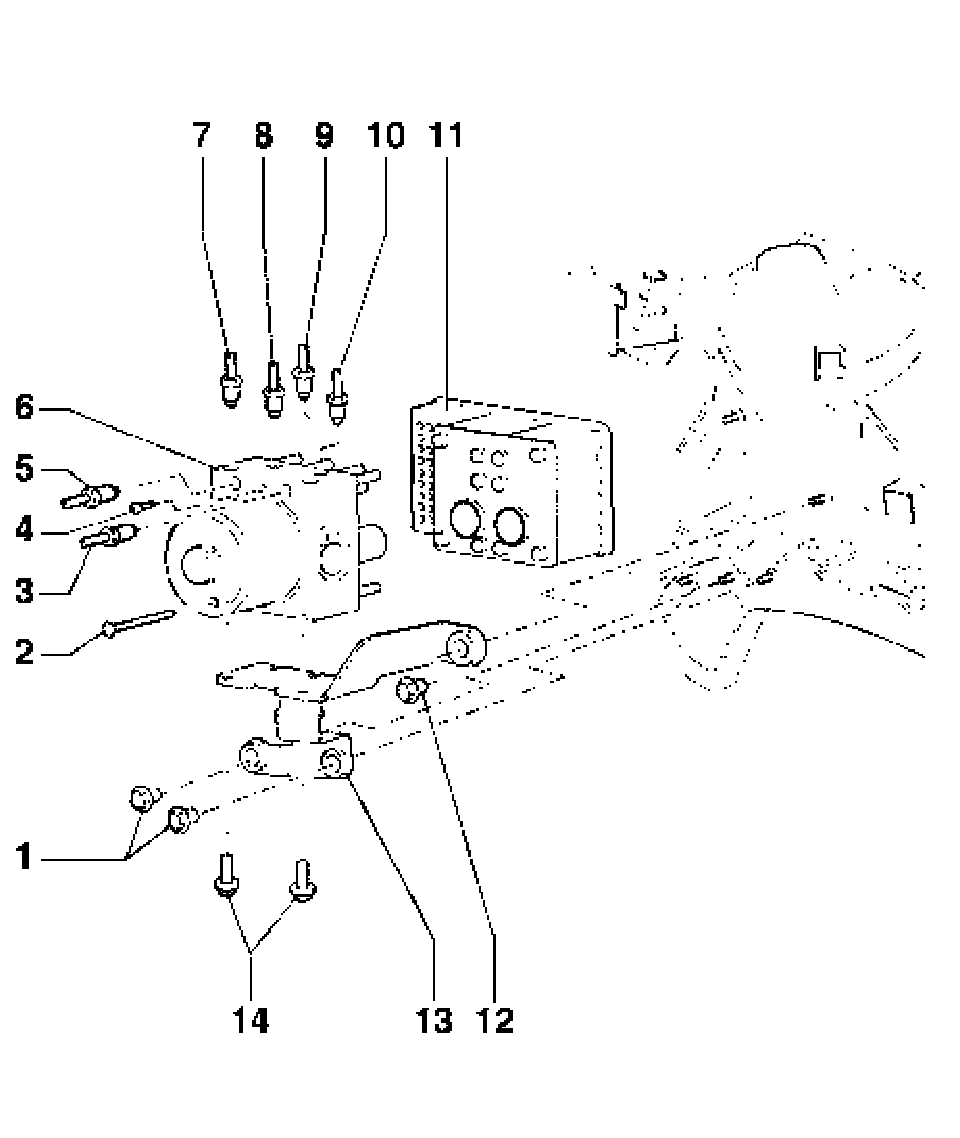 7 8 9 10 11

6

5

4

3

2

1

14 13 12