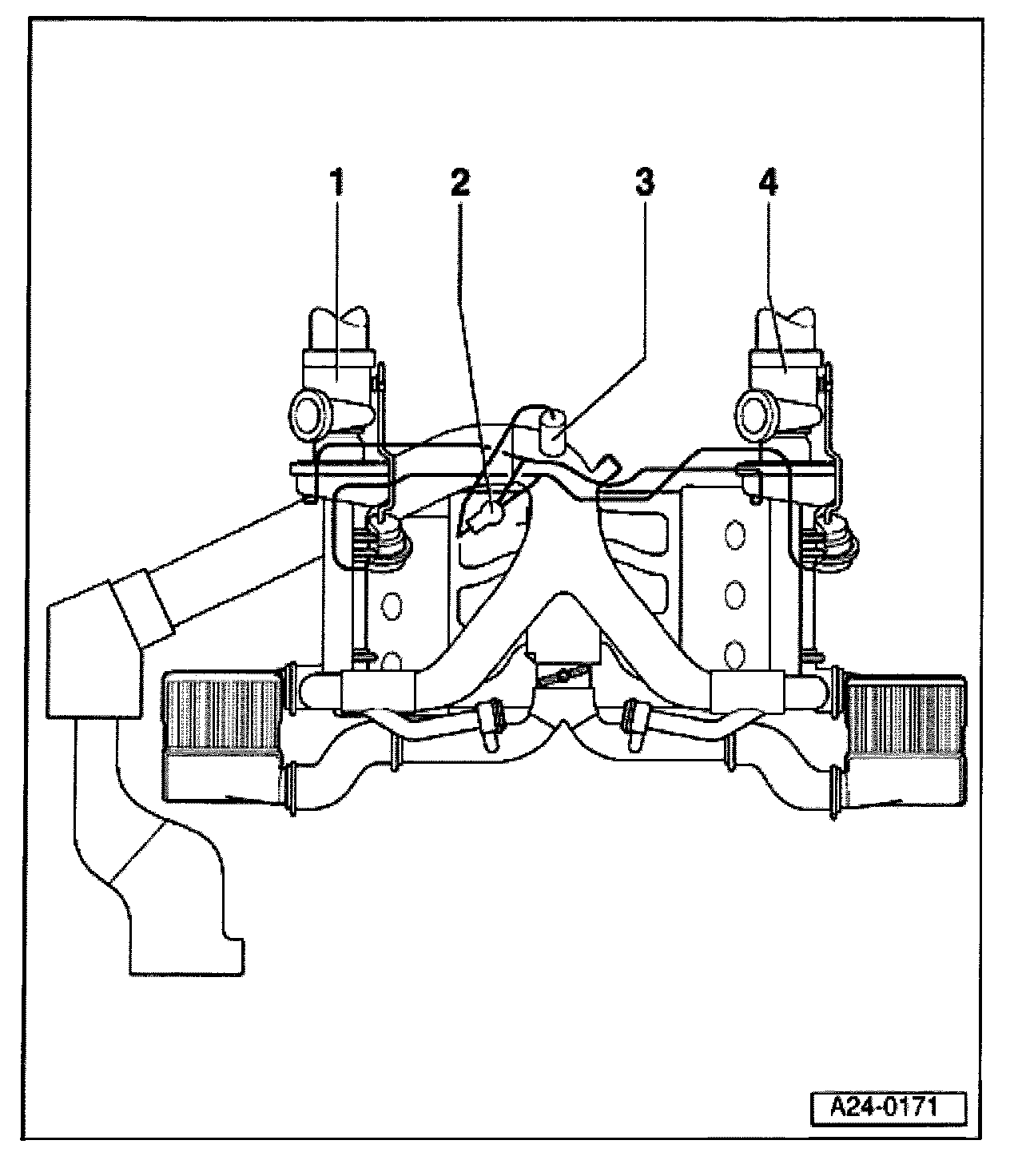 1
2
3
4
A24-0171