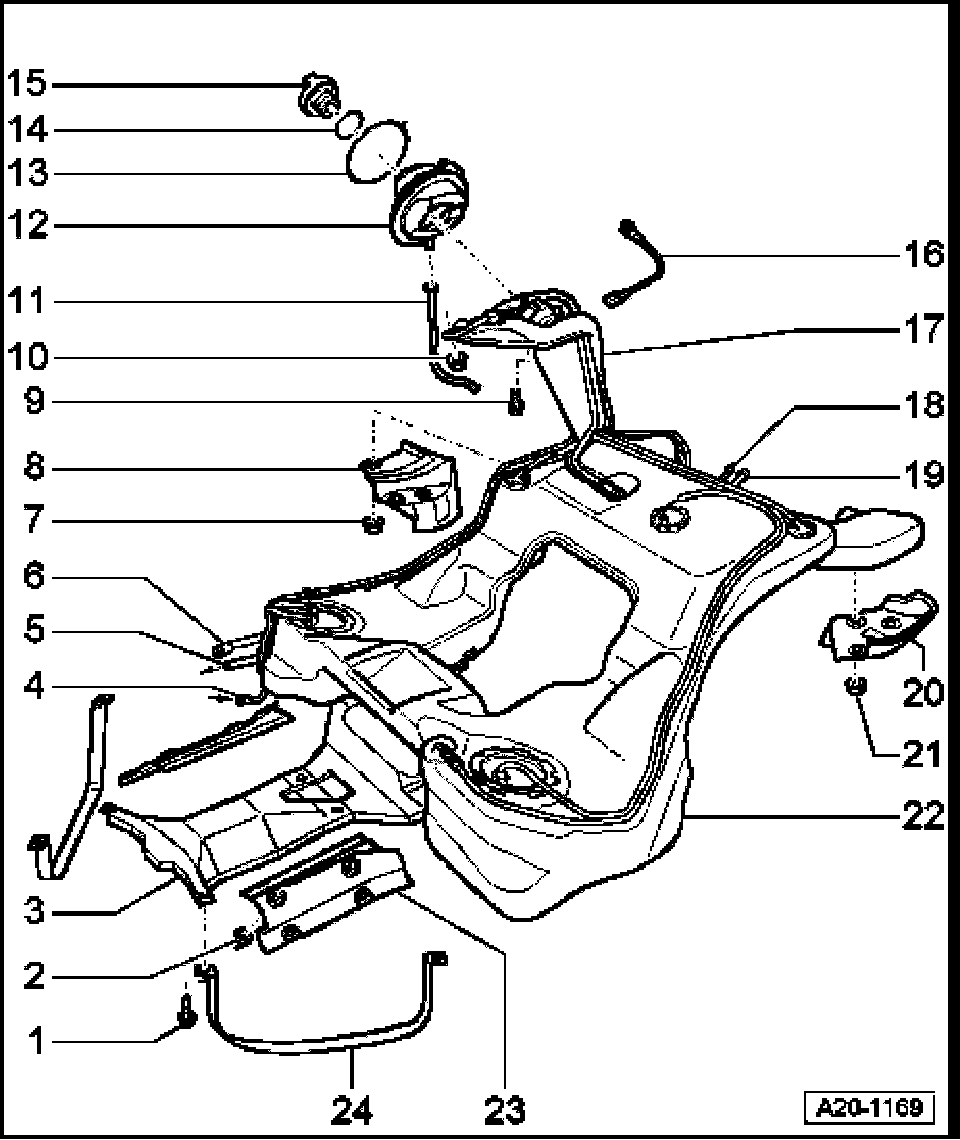 15
14
13
12
11
10
9
8
7
6
5
4
3
2
1
16
17
18
19
20
21
22
24
23
A20-1169