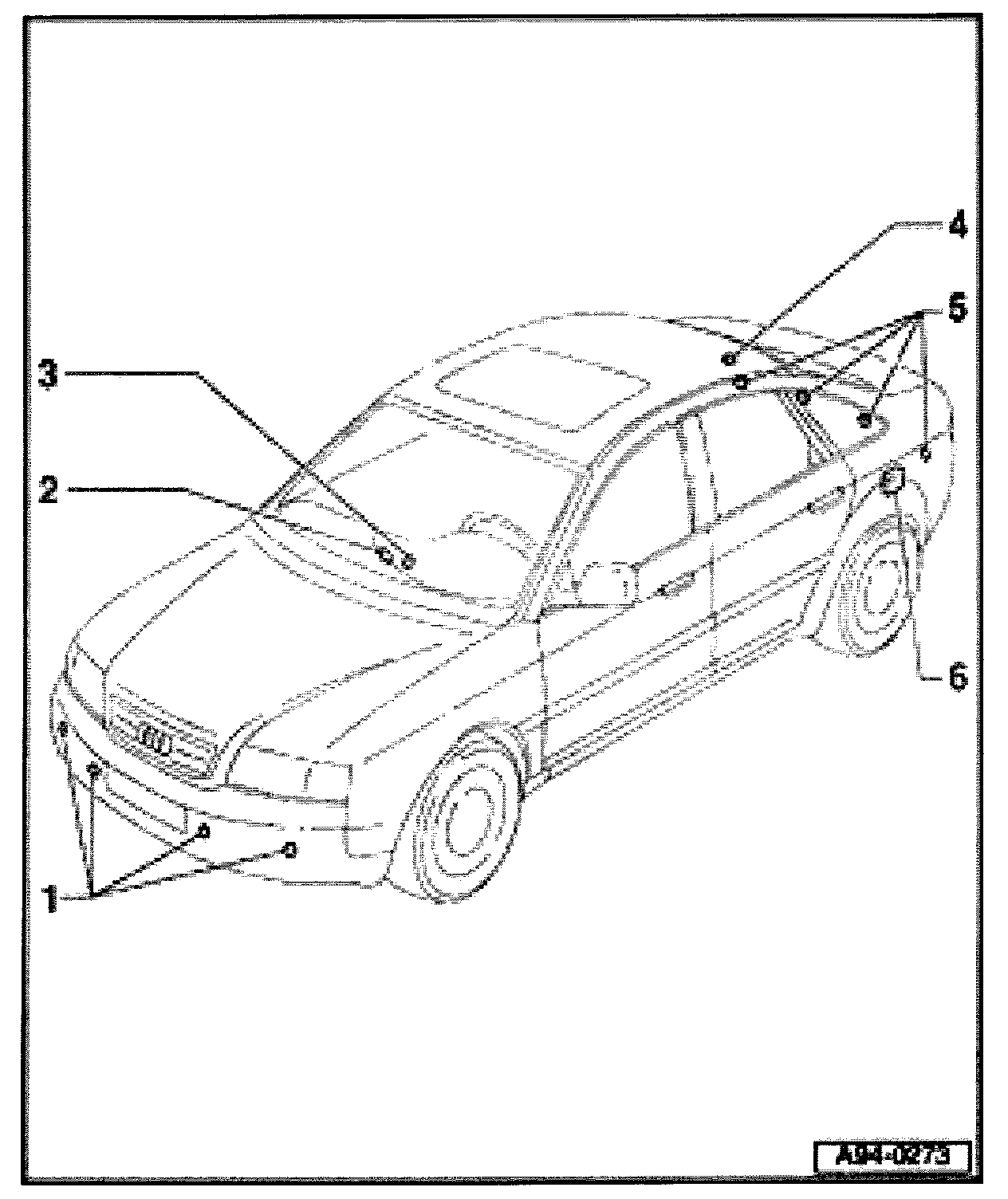 4
5
3
2
6
1
A94-0273