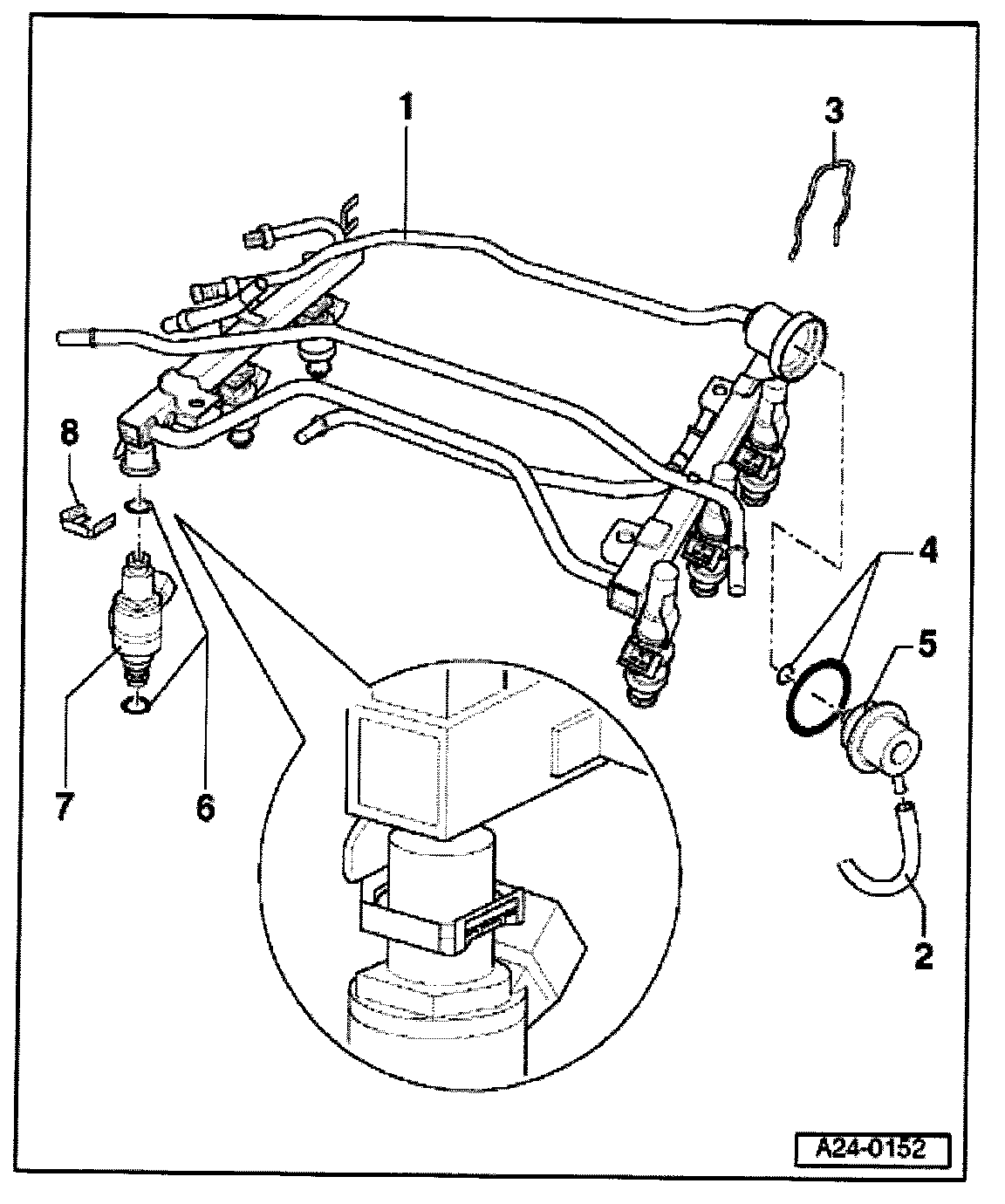 1
3
8
4
5
7
6
2
A24-0152