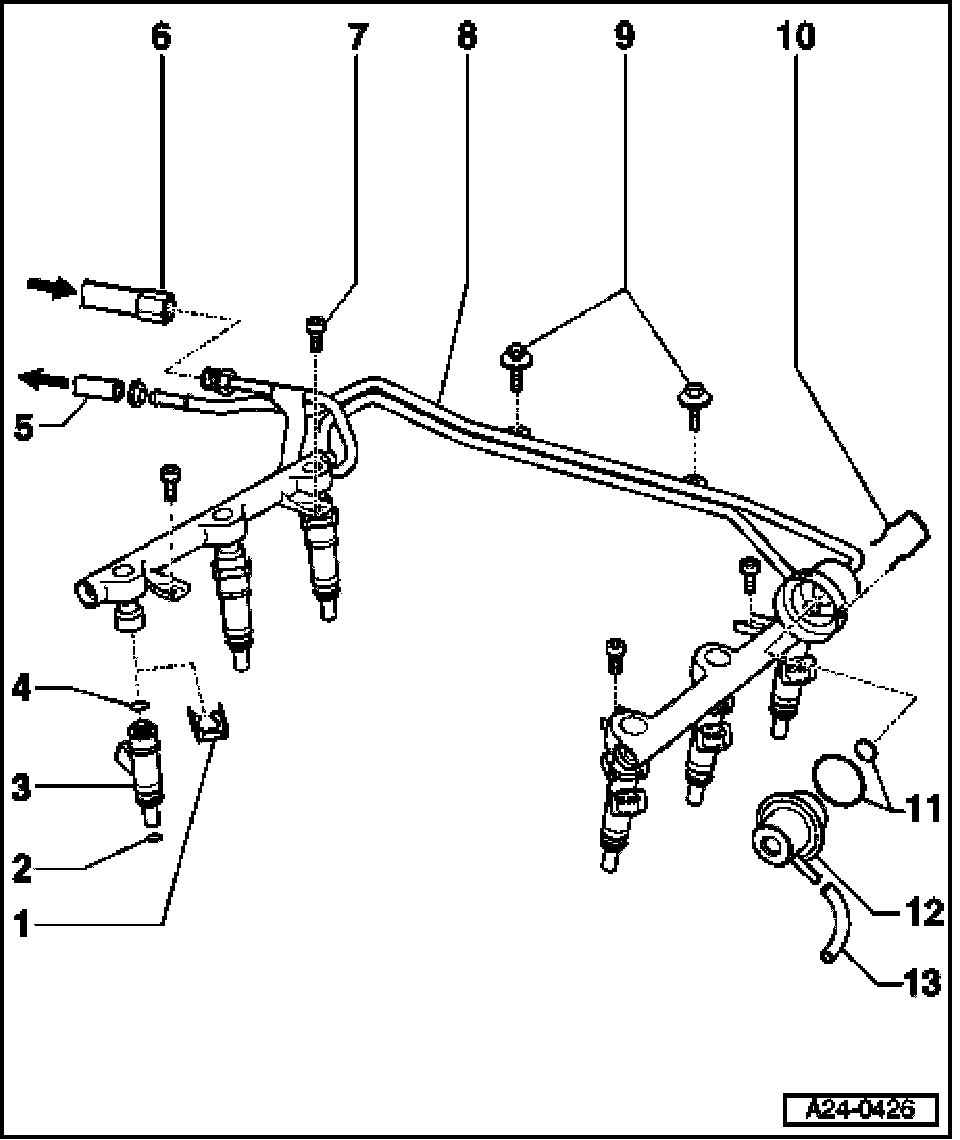 6
7
8
9
10
5
4
3
2
1
11
12
13
A24-0426