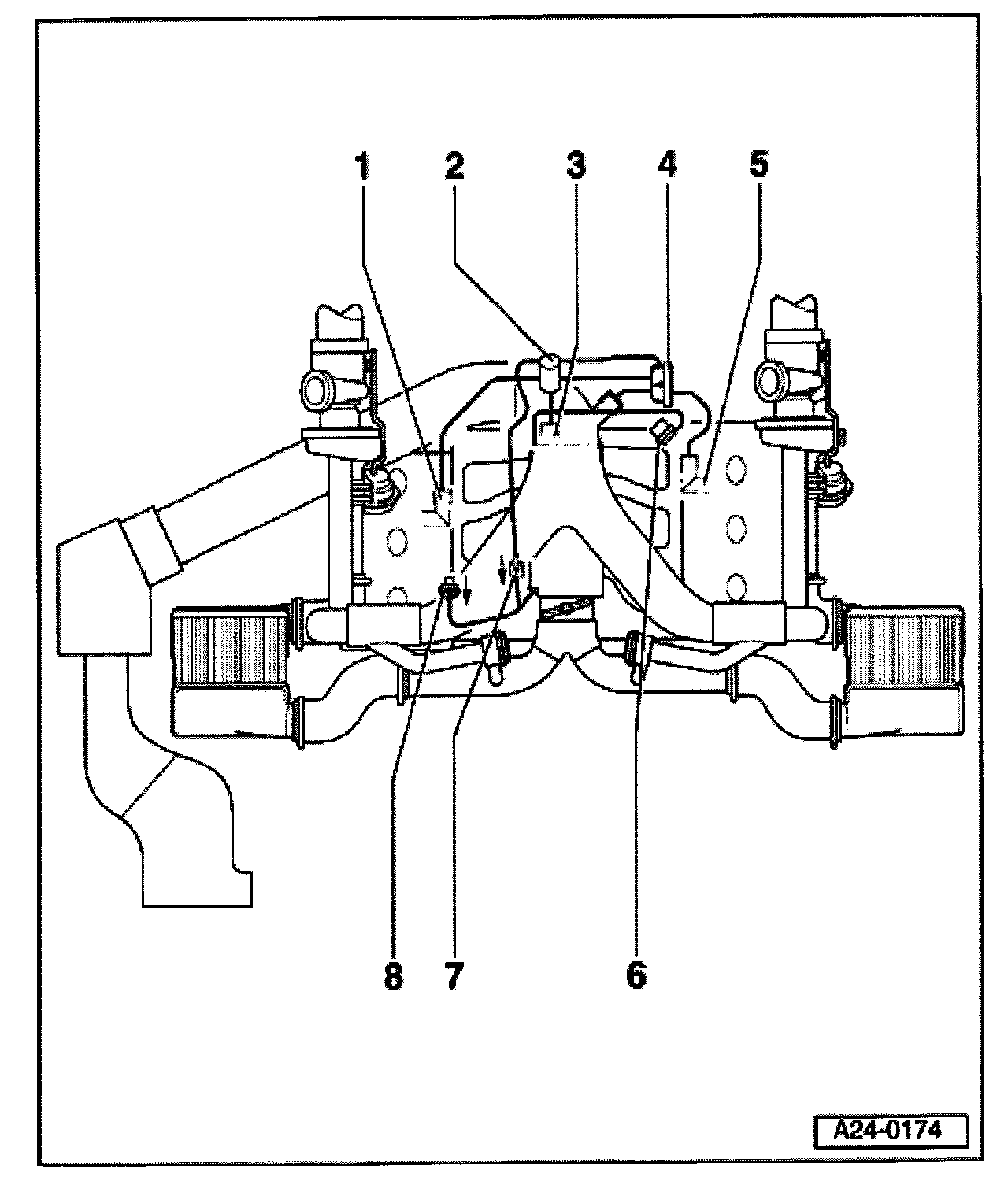 1 2 3 4 5

8 7 6

A24-0174