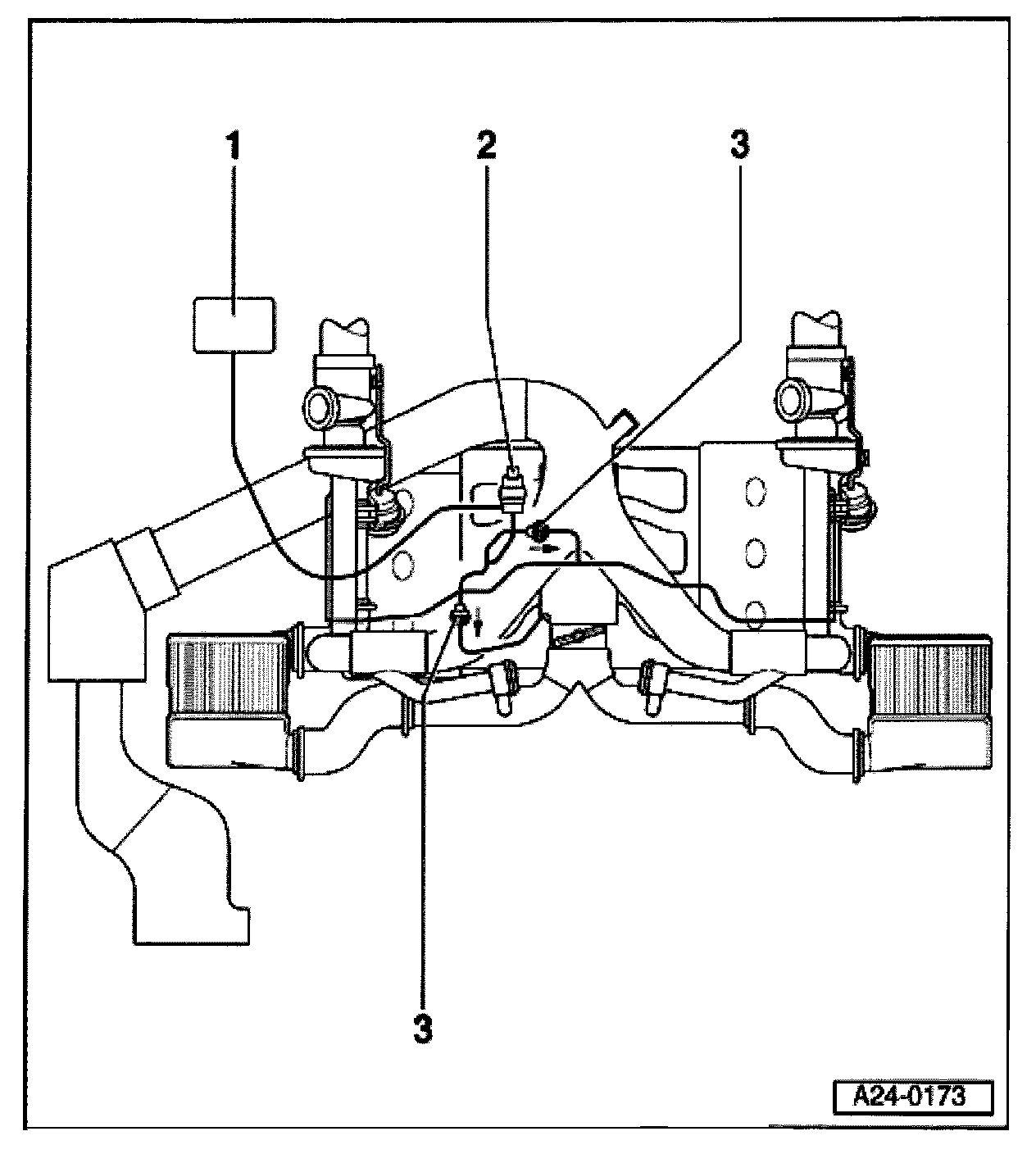 1
2
3
3
A24-0173