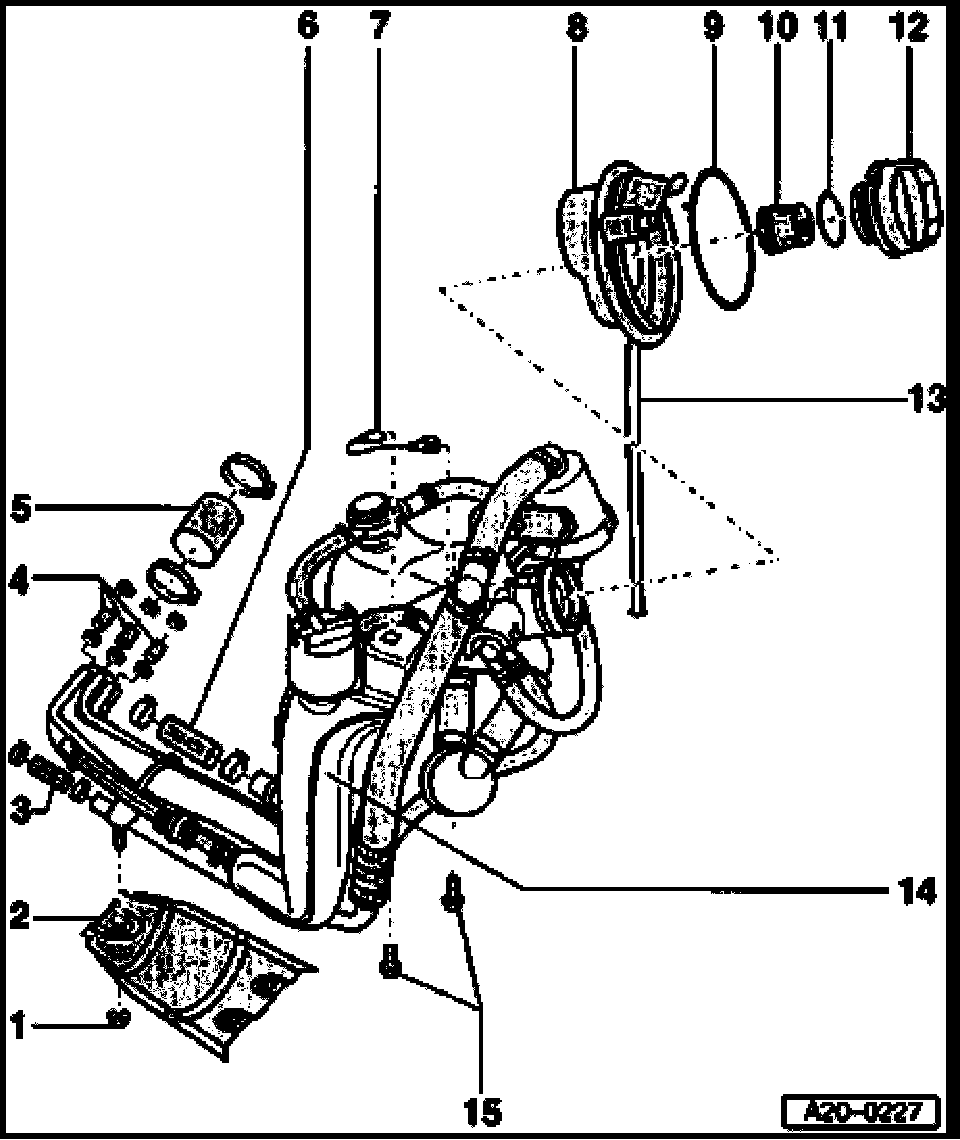 6
7
8
9
10
11
12
13
5
4
3
2
1
14
15
A20-0227