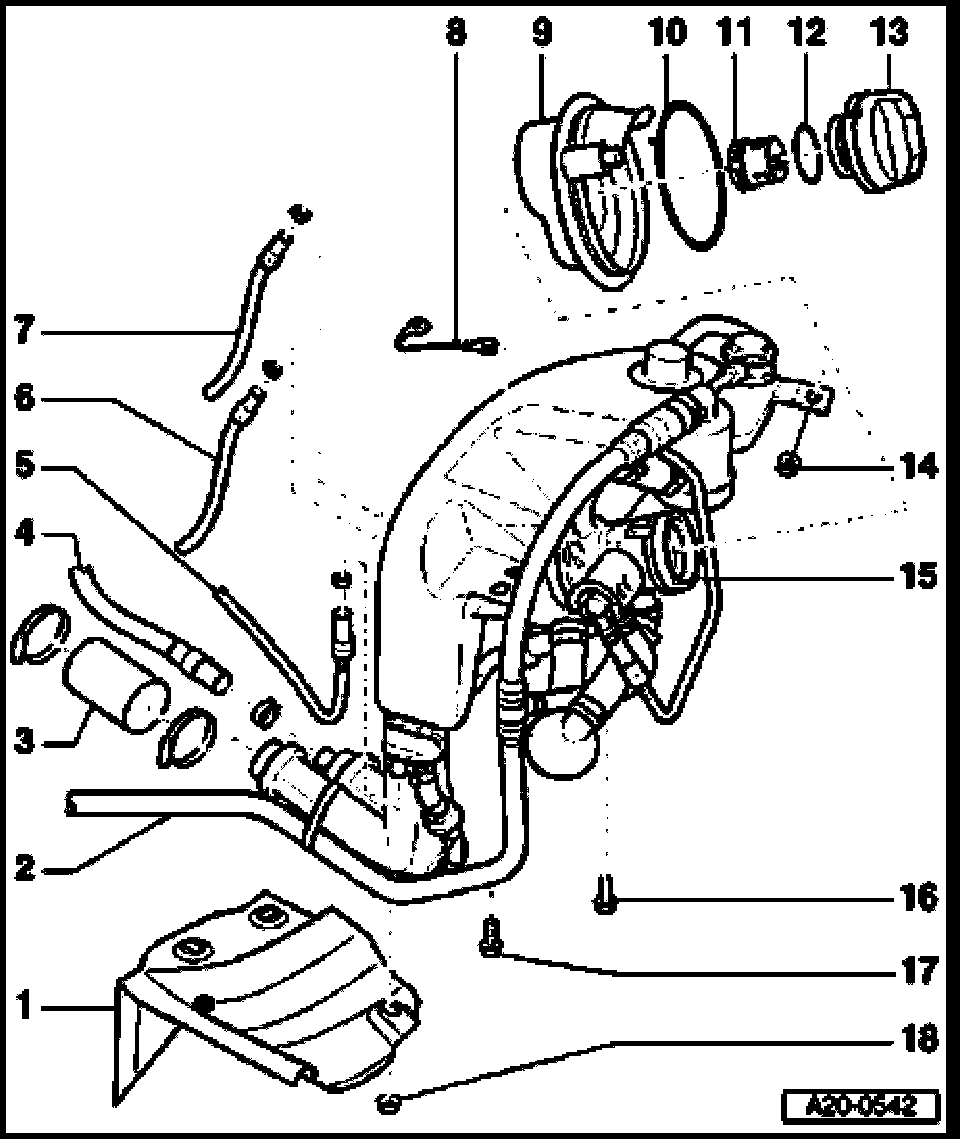 8
9
10
11
12
13
7
6
5
4
3
2
1
14
15
16
17
18
A20-0542