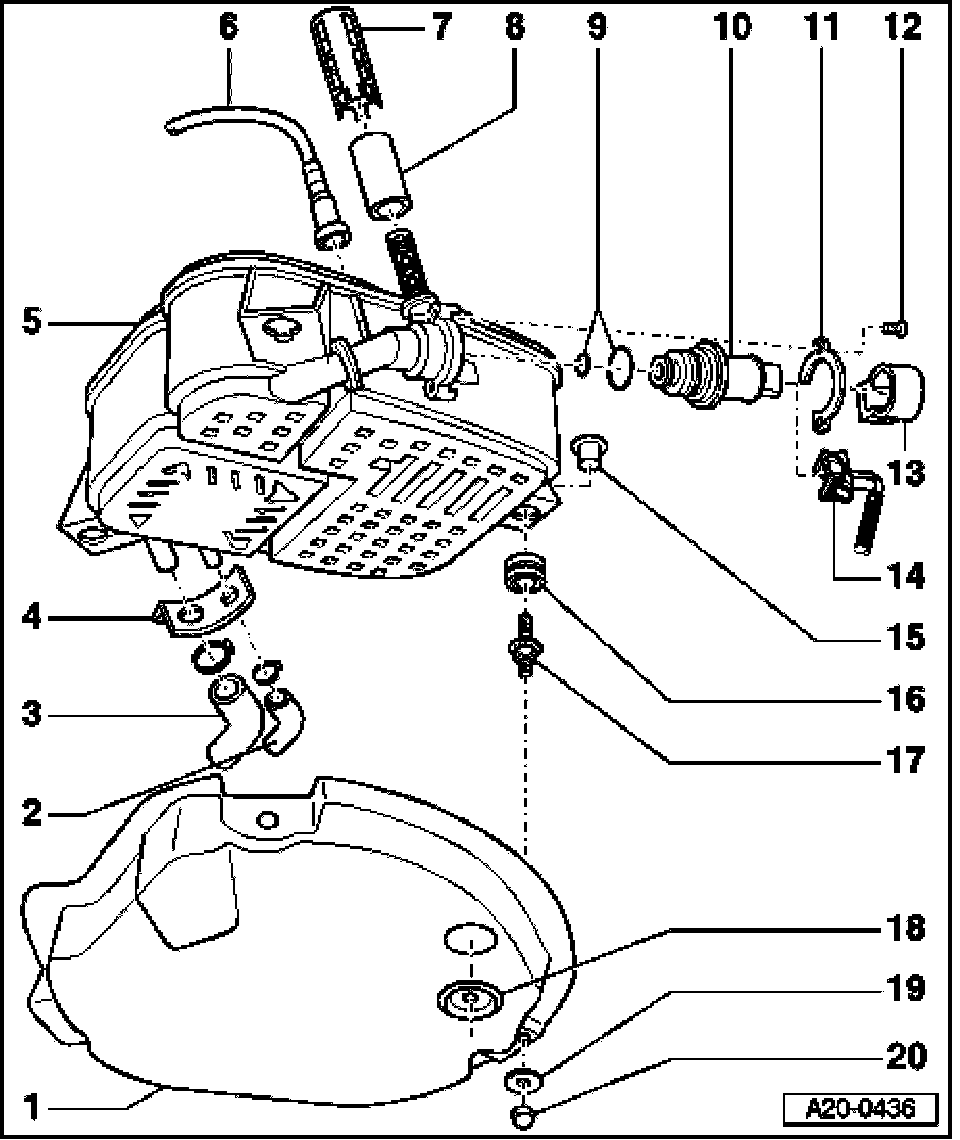 6
7
8
9
10
11
12
5
13
14
15
4
16
3
17
2
18
19
20
1
A20-0436