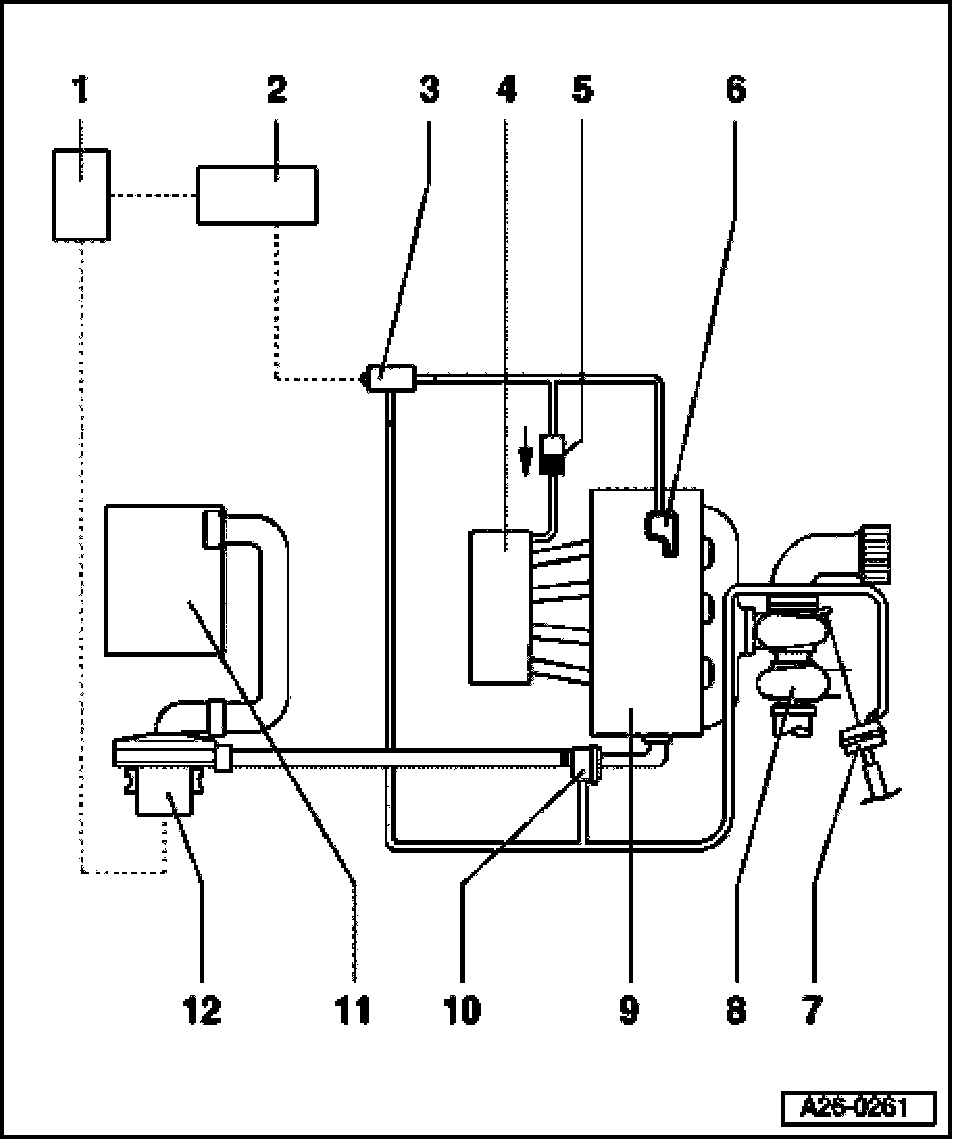 1
2
3
4
5
6
12
11
10
9
8
7
A26-0261