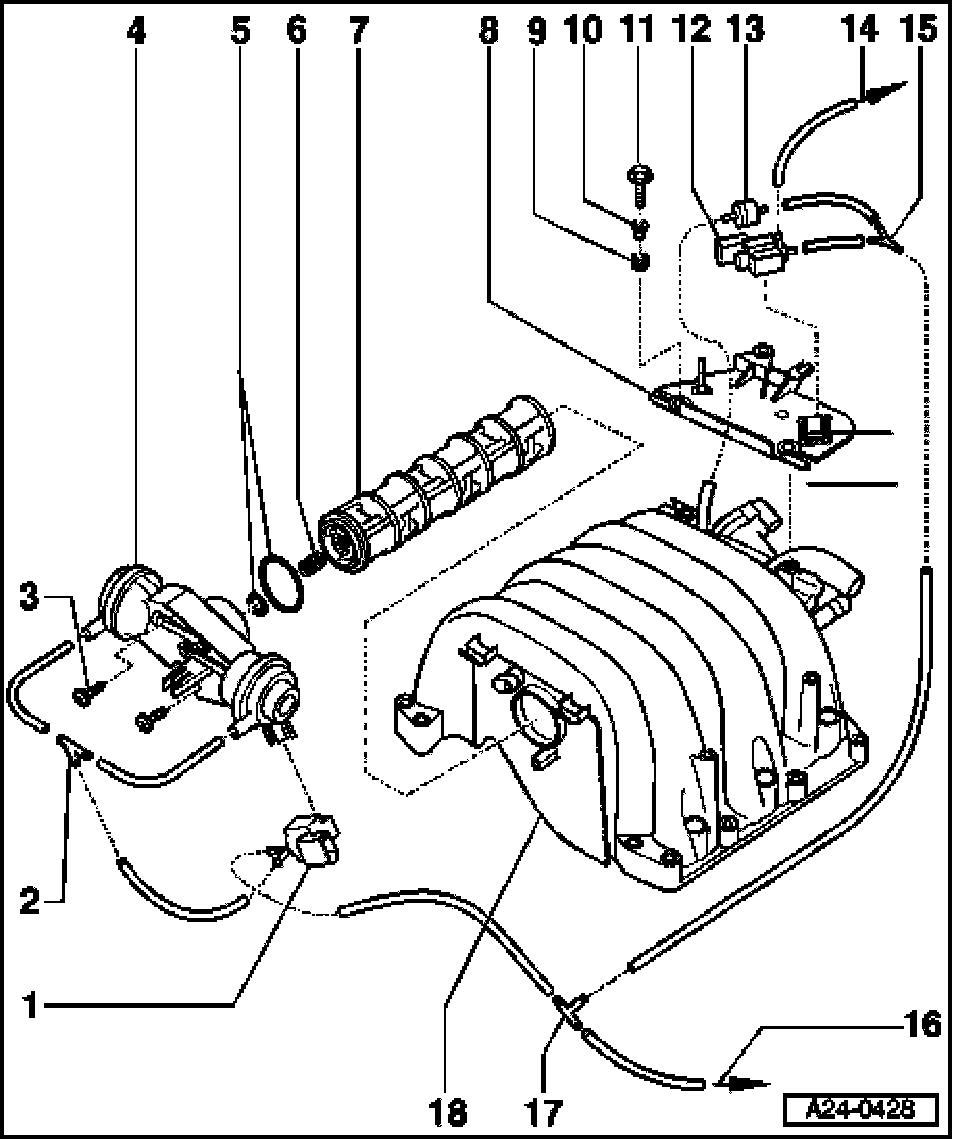 4 5 6 7 8 9 10 11 12 13 14 15

3

2

1

18 17 16

A24-0428