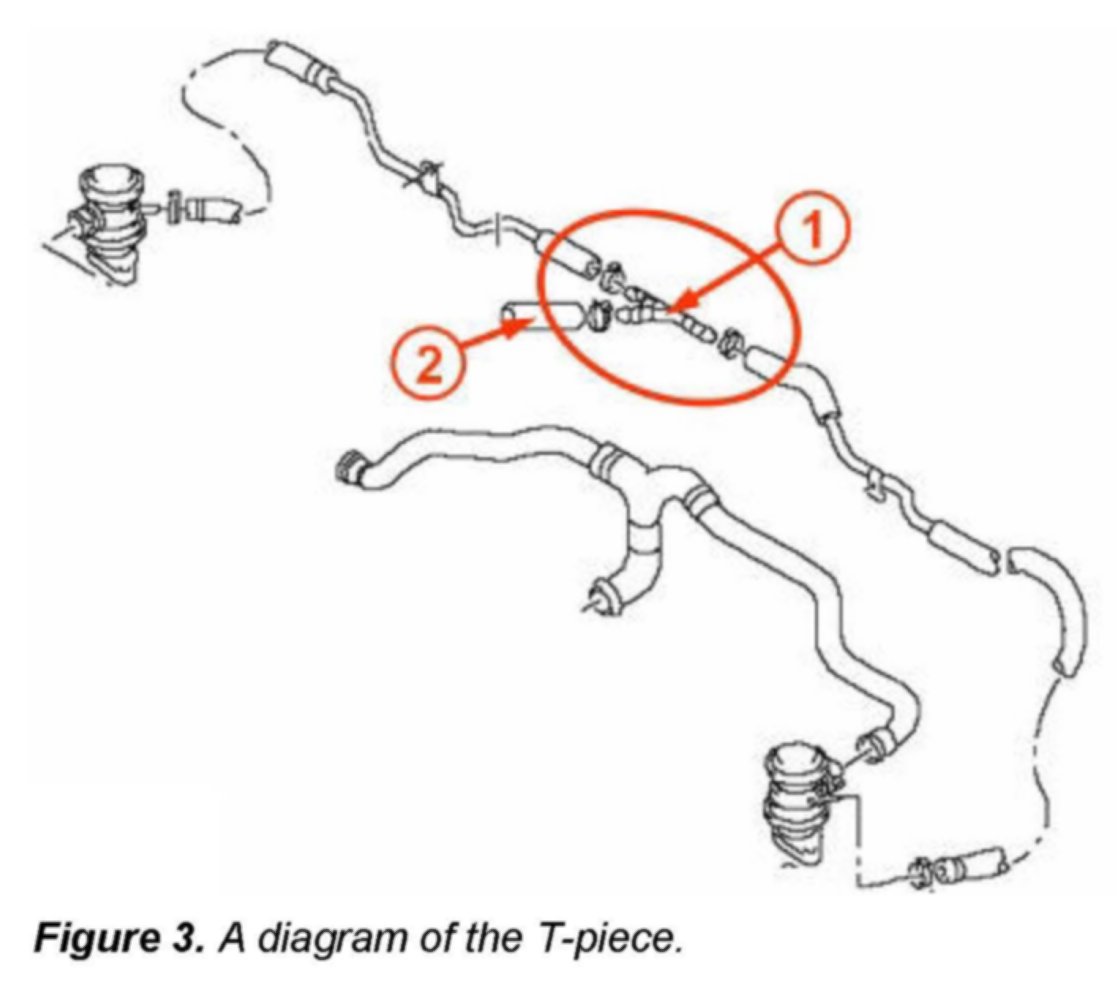 1

2

Figure 3. A diagram of the T-piece.