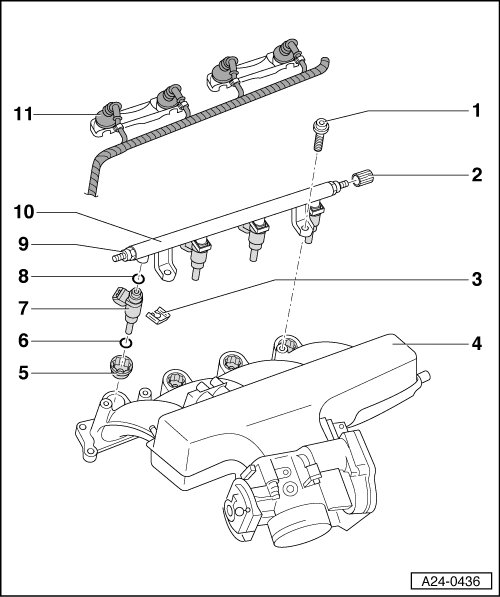 11
1
2
10
9
8
3
7
6
4
5
A24-0436