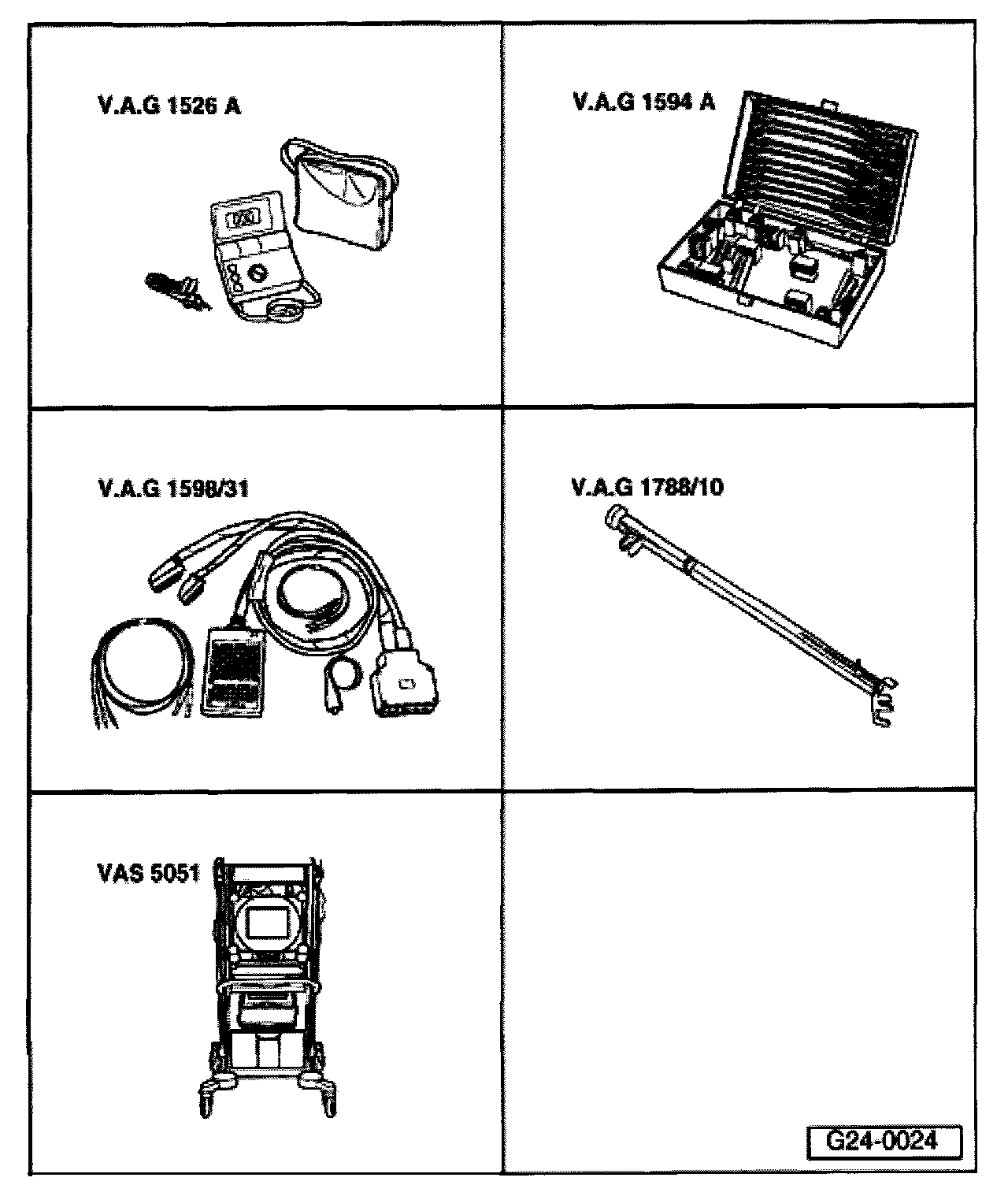 V.A.G 1526 A

V.A.G 1594 A

V.A.G 1598/31

V.A.G 1788/10

VAS 5051

G24-0024