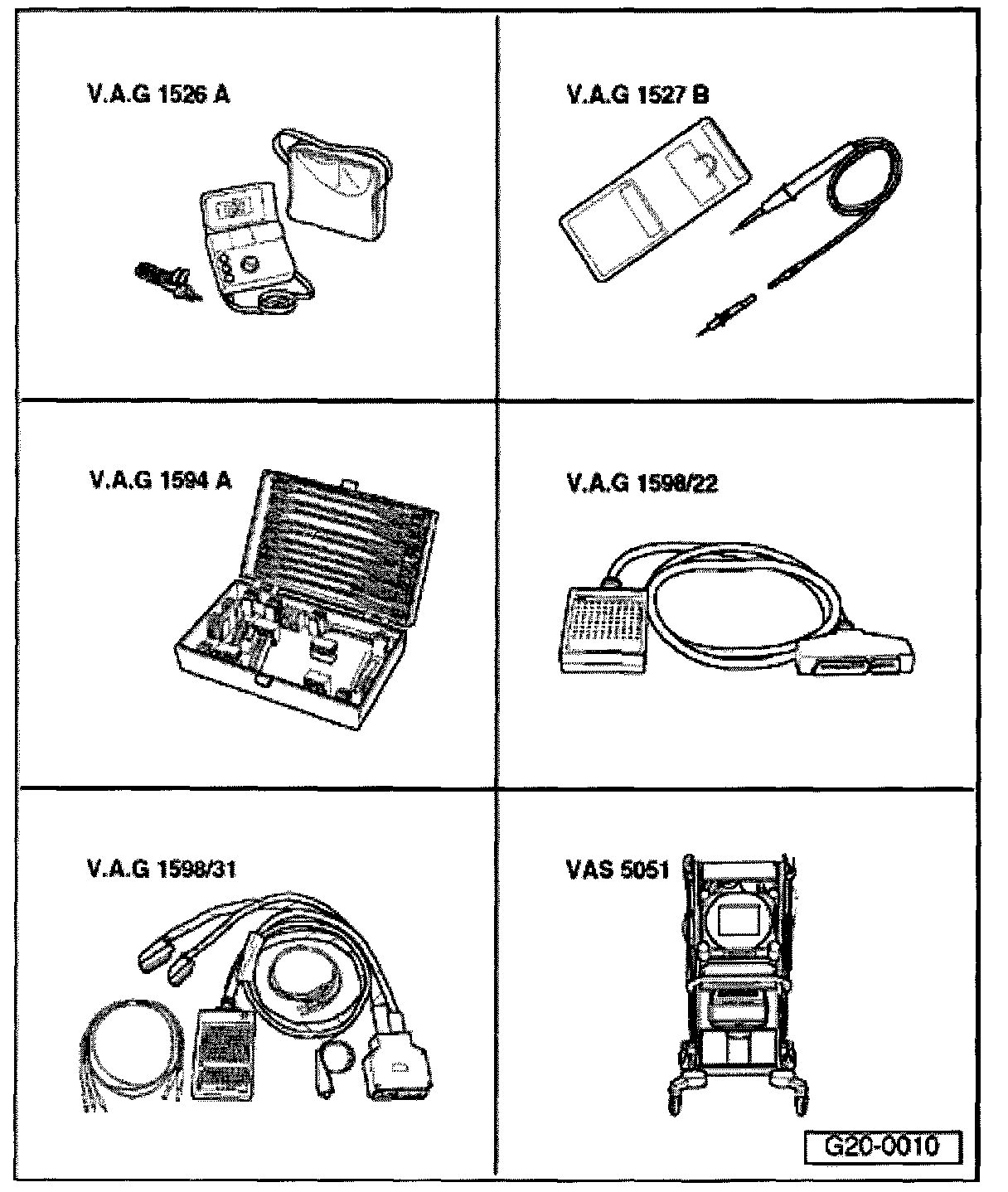 V.A.G 1526 A

V.A.G 1527 B

V.A.G 1594 A

V.A.G 1598/22

V.A.G 1598/31

VAS 5051

G20-0010