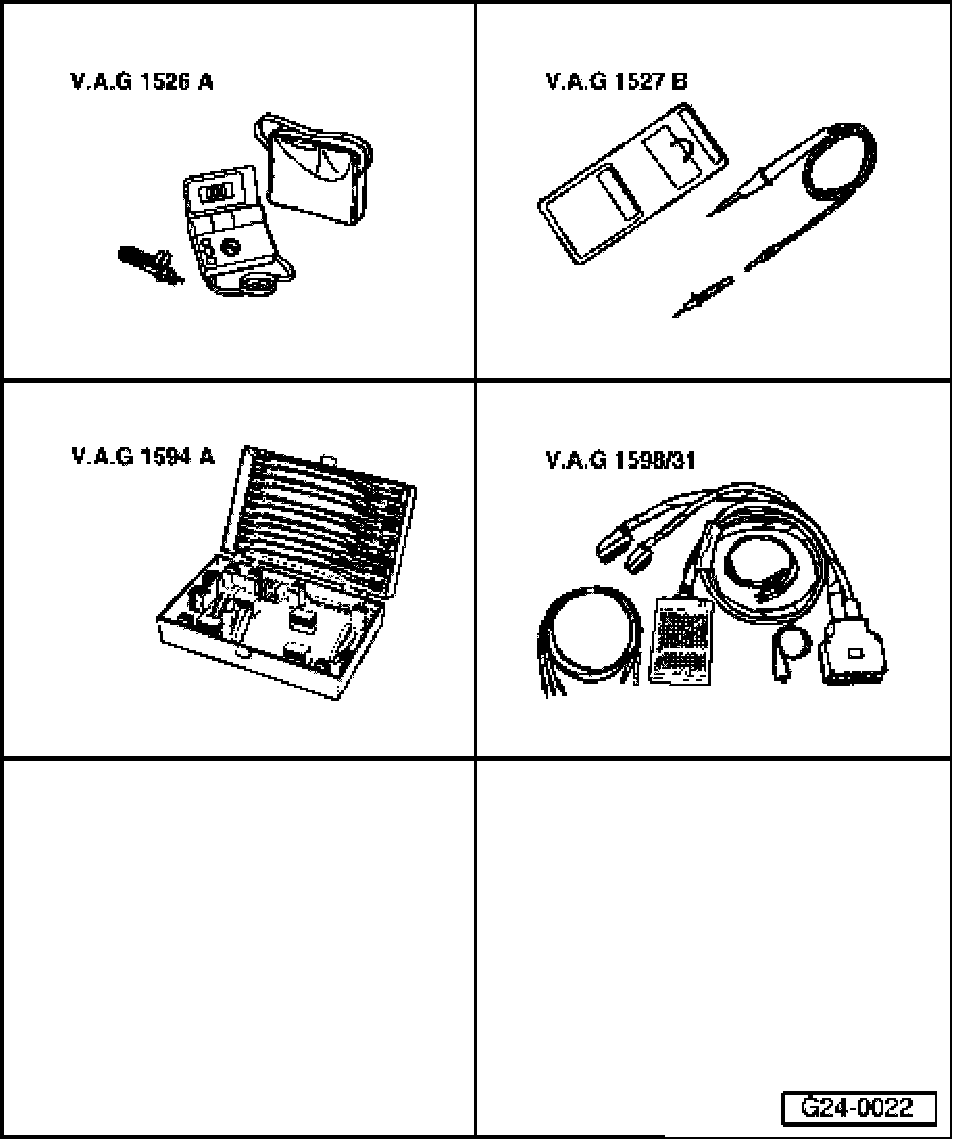 V.A.G 1526 A

V.A.G 1527 B

V.A.G 1594 A

V.A.G 1598/31

G24-0022