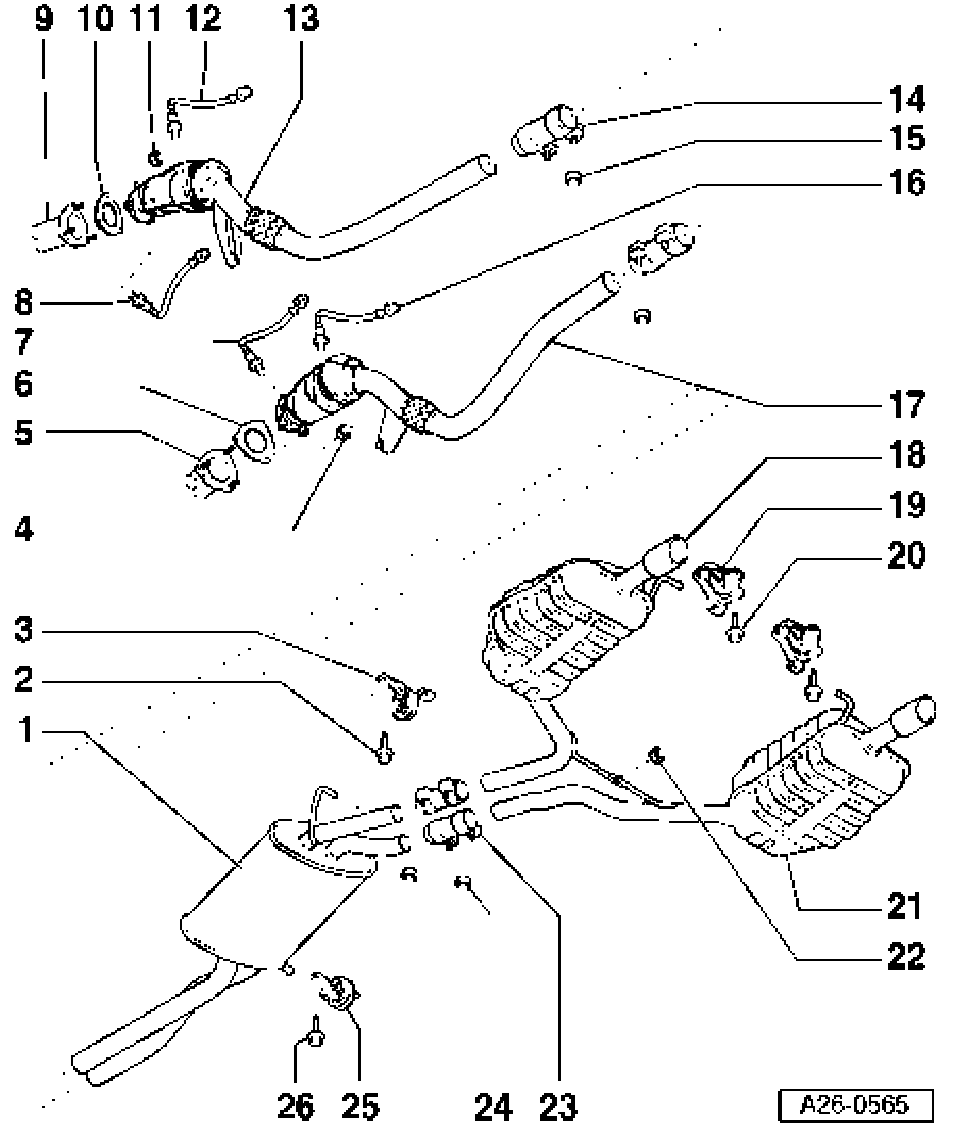 9 10 11 12 13
14
15
16
8
7
6
5
4
17
18
19
20
3
2
1
21
22
26 25 24 23
A26-0565