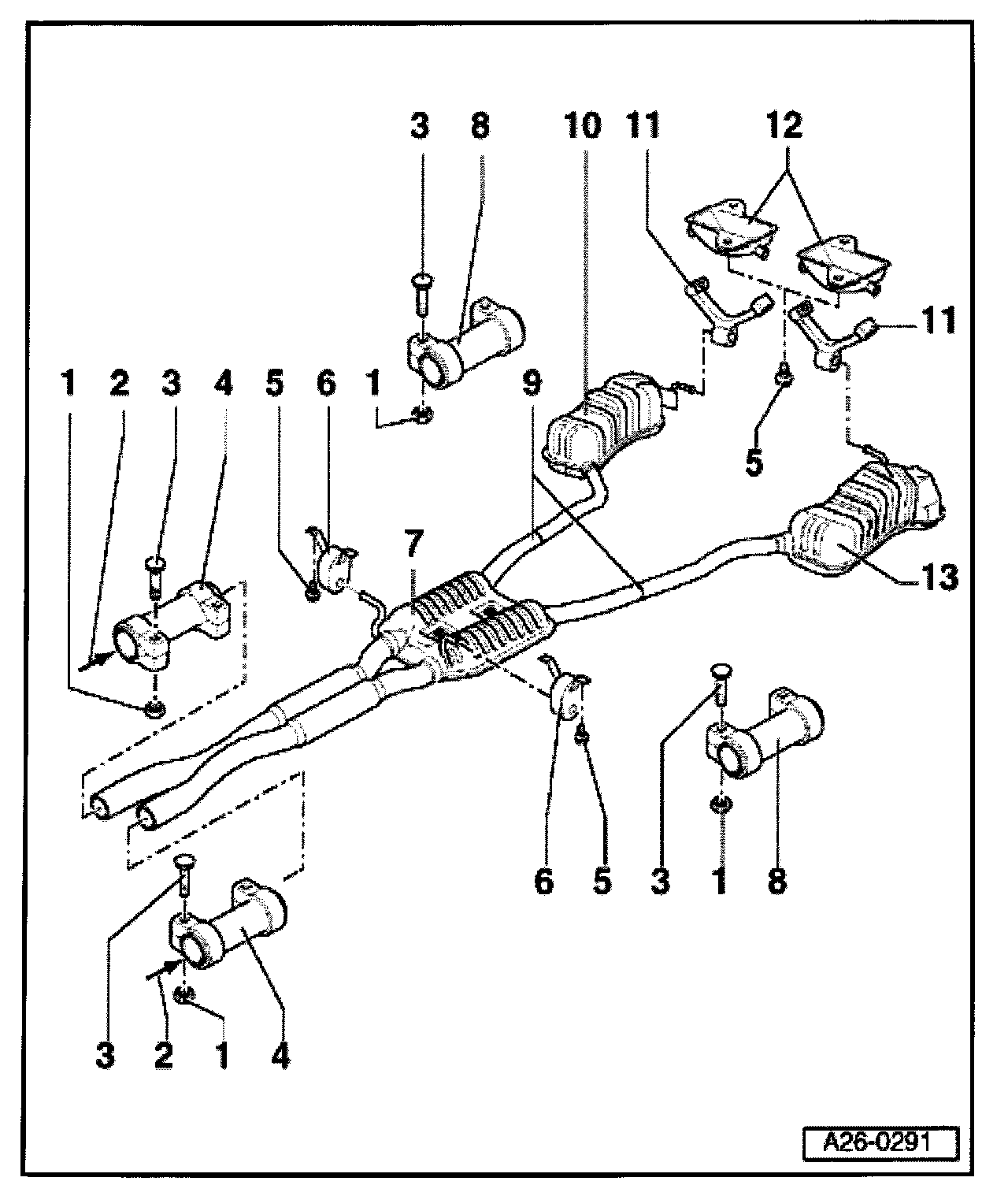 3 8 10 11 12

11

1 2 3 4 5 6 1 9

5

7

13

6 5 3 1 8

3 2 1 4

A26-0291