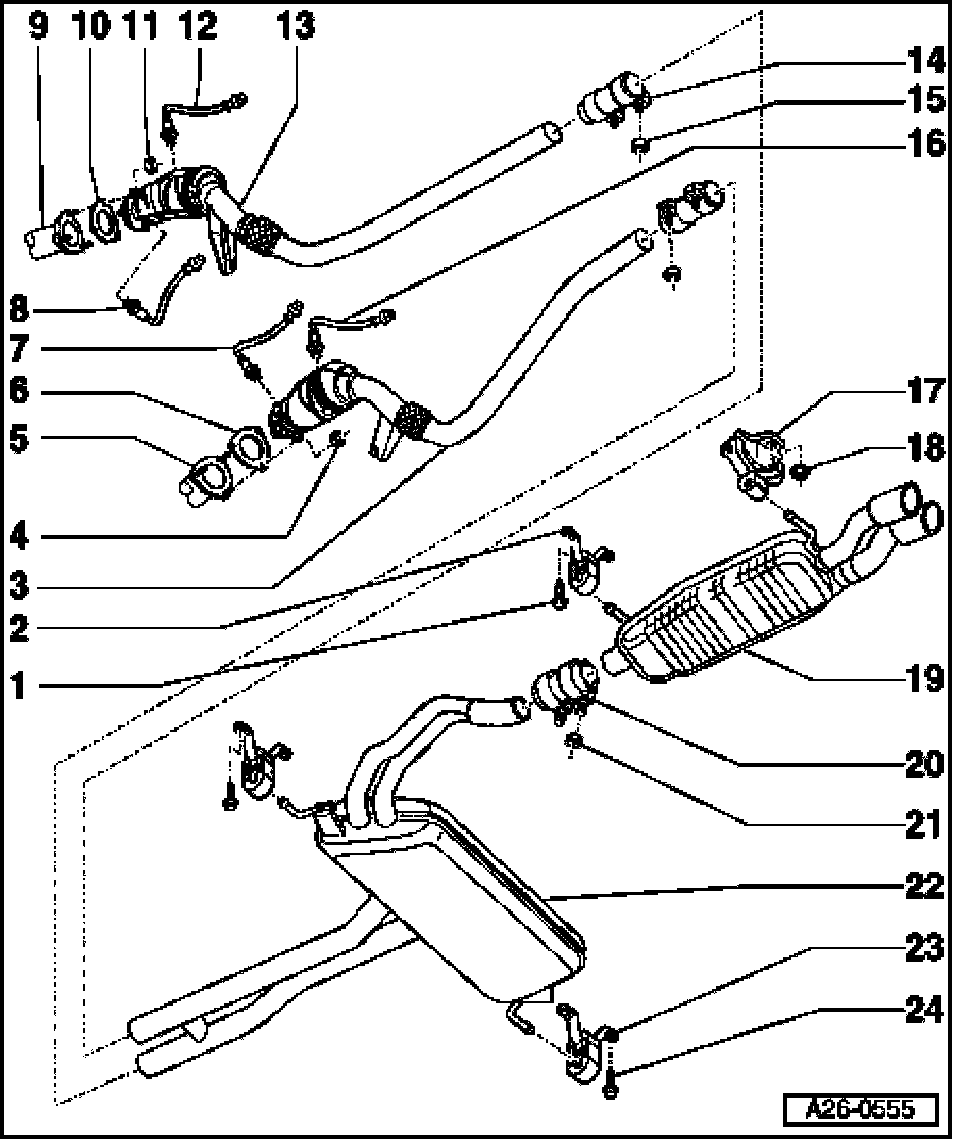 9 10 11 12 13

14

15

16

8

7

6

5

4

3

2

1

17

18

19

20

21

22

23

24

A26-0555