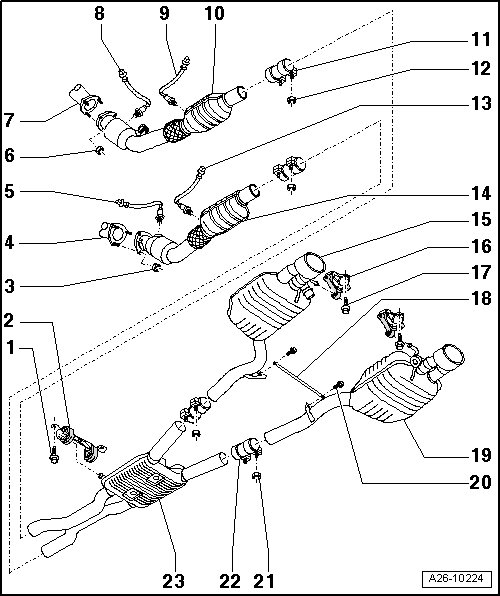 8
9
10
11
12
13
7
6
5
14
4
15
16
3
17
18
2
1
19
20
23
22
21
A26-10224