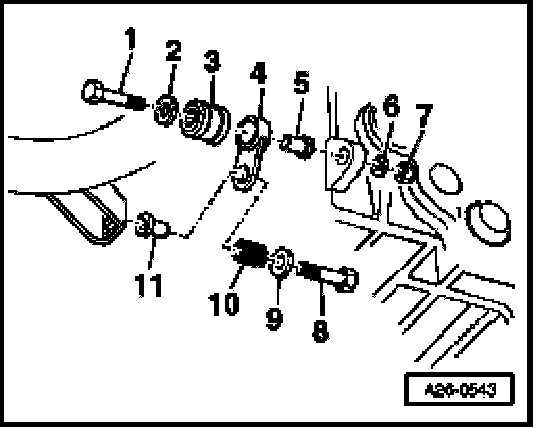 1
2
3
4
5
6
7
11
10
9
8
A26-0543