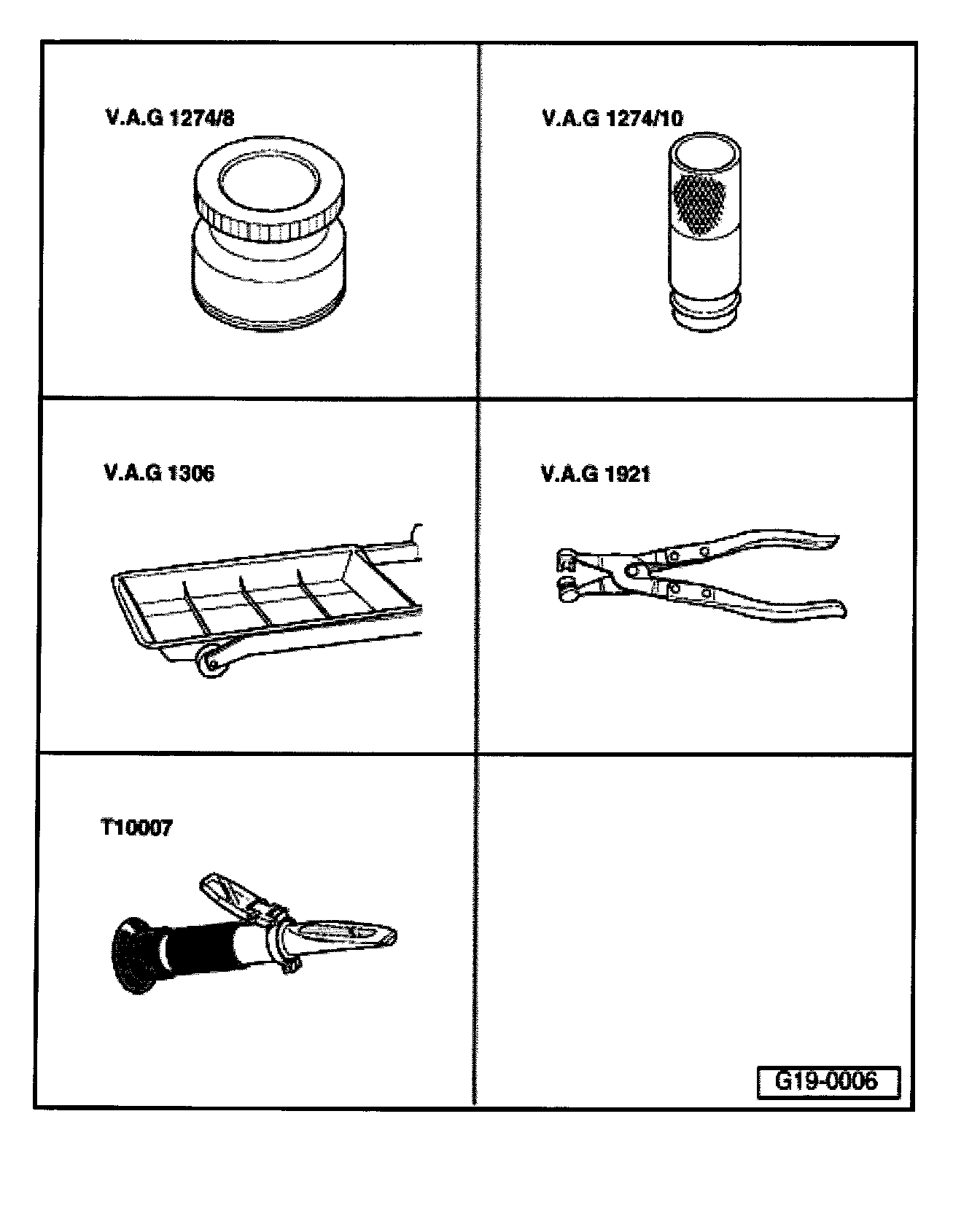 V.A.G 1274/8

V.A.G 1274/10

V.A.G 1306

V.A.G 1921

T10007

G19-0006