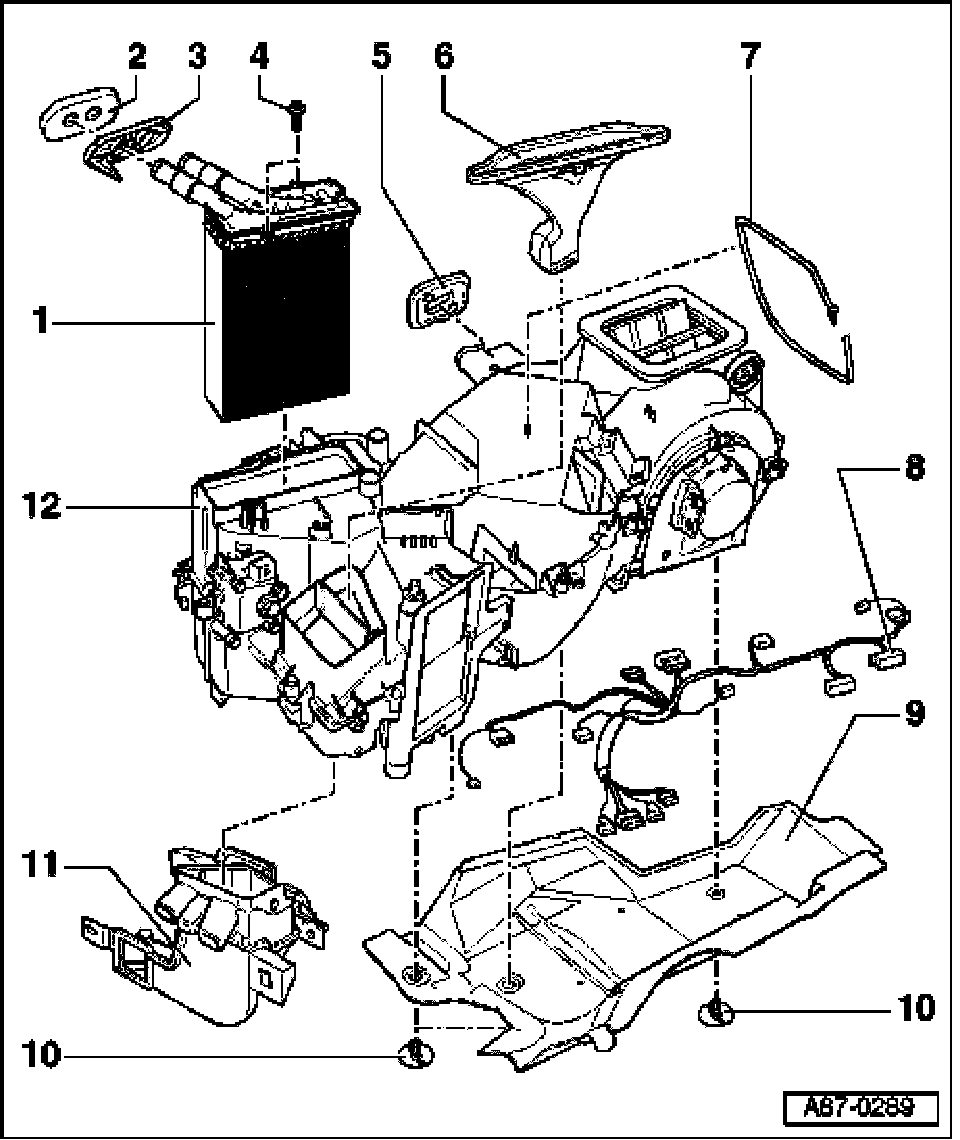 2 3 4 5 6 7

1

12

8

9

11

10

10

A87-0289