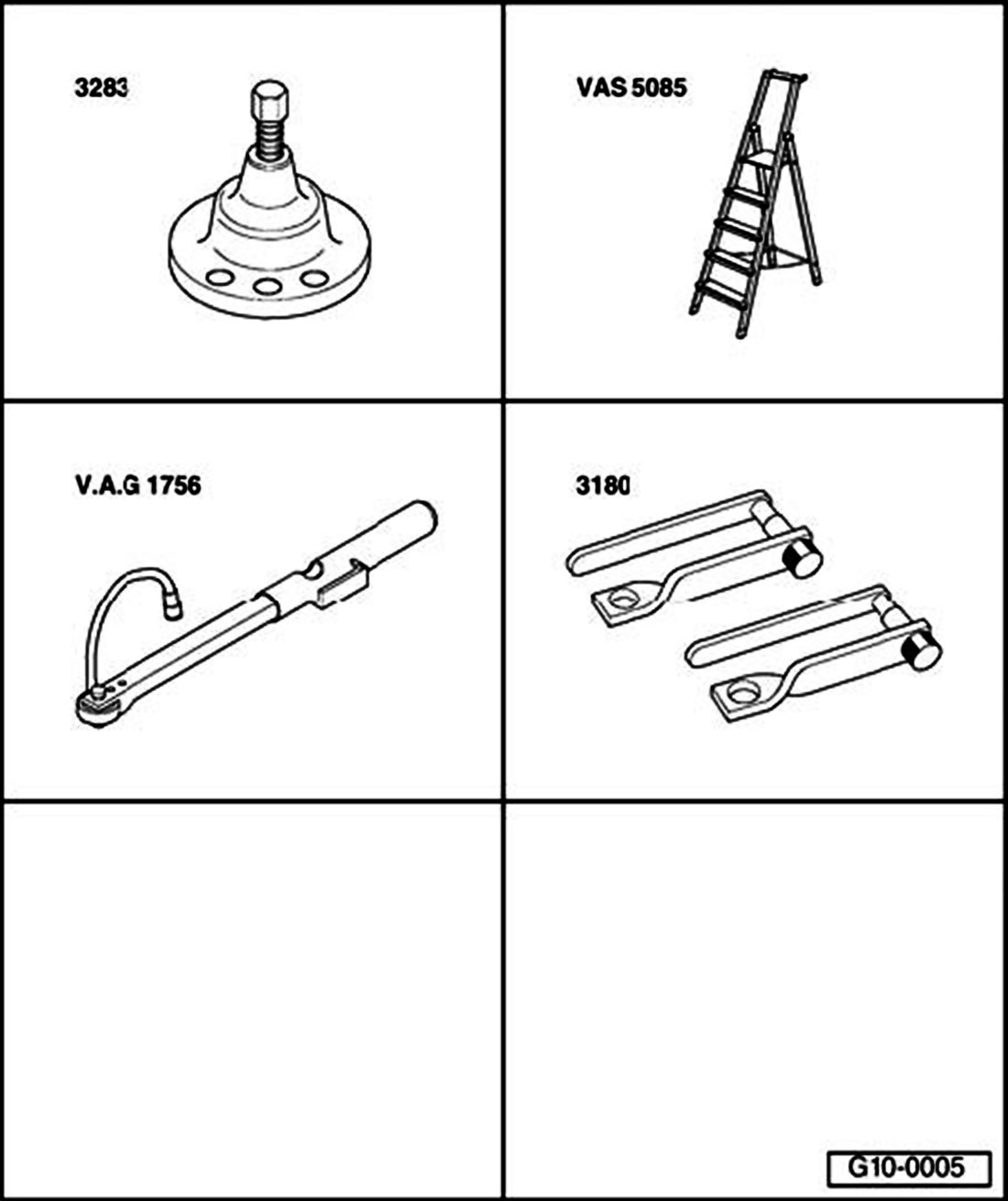 3283

VAS 5085

V.A.G 1756

3180

G10-0005